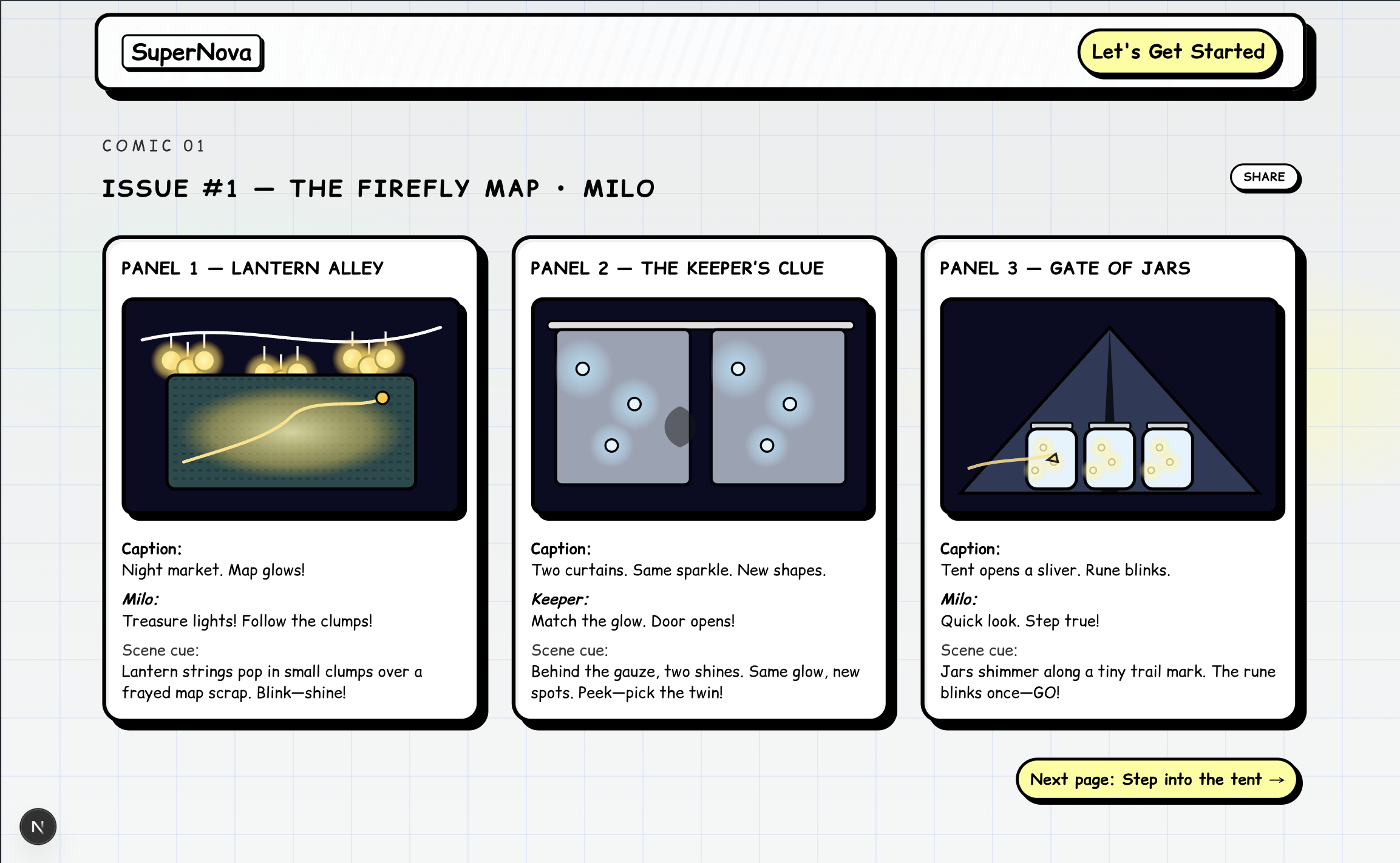 SuperNova

Let's Get Started

COMIC 01

ISSUE #1 — THE FIREFLY MAP • MILO

SHARE

PANEL 1 — LANTERN ALLEY

Caption:
Night market. Map glows!

Milo:
Treasure lights! Follow the clumps!

Scene cue:
Lantern strings pop in small clumps over a frayed map scrap. Blink—shine!

PANEL 2 — THE KEEPER'S CLUE

Caption:
Two curtains. Same sparkle. New shapes.

Keeper:
Match the glow. Door opens!

Scene cue:
Behind the gauze, two shines. Same glow, new spots. Peek—pick the twin!

PANEL 3 — GATE OF JARS

Caption:
Tent opens a sliver. Rune blinks.

Milo:
Quick look. Step true!

Scene cue:
Jars shimmer along a tiny trail mark. The rune blinks once—GO!

Next page: Step into the tent →

N