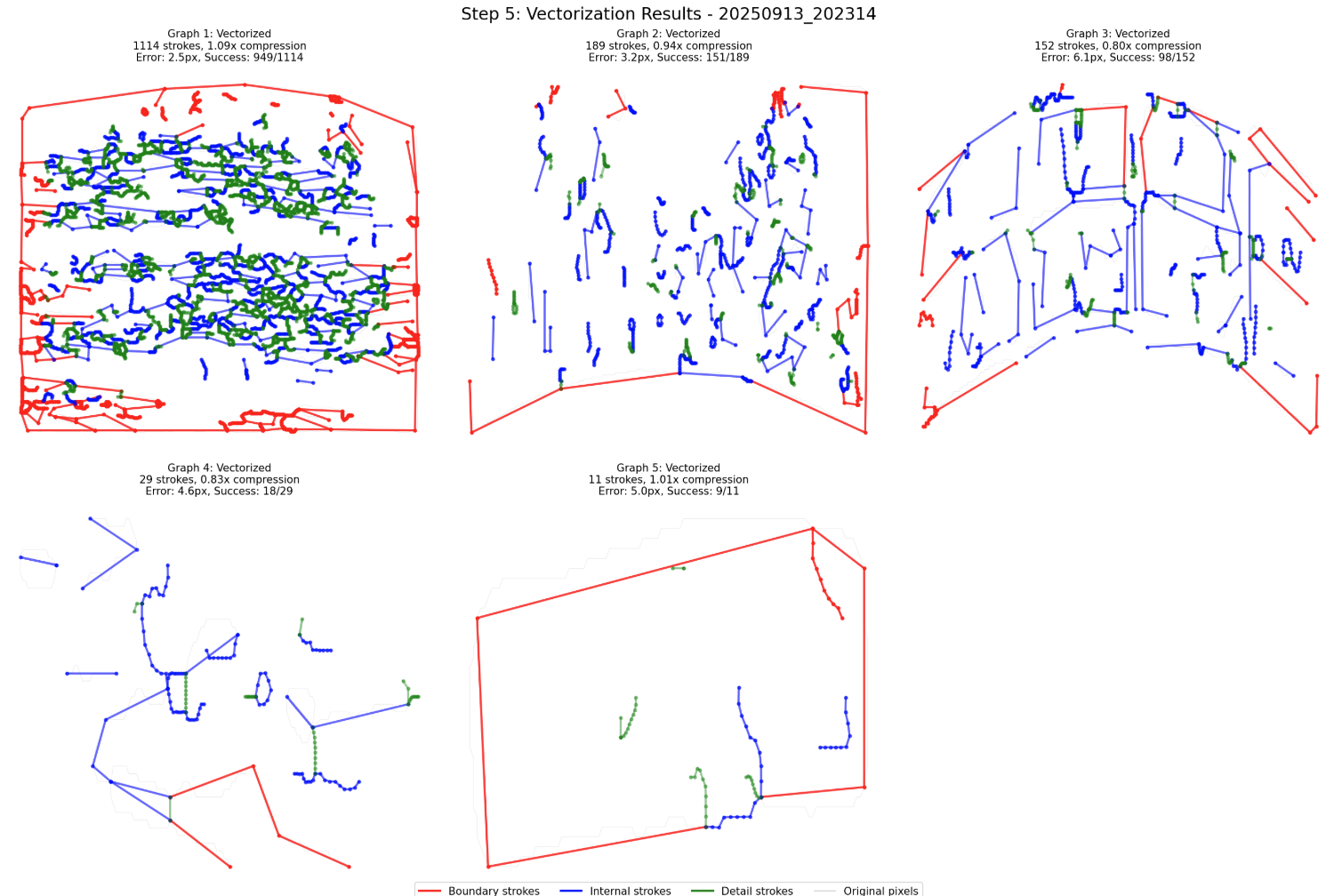 Step 5: Vectorization Results - 20250913_202314

Graph 1: Vectorized
1114 strokes, 1.09x compression
Error: 2.5px, Success: 949/1114

Graph 2: Vectorized
189 strokes, 0.94x compression
Error: 3.2px, Success: 151/189

Graph 3: Vectorized
152 strokes, 0.80x compression
Error: 6.1px, Success: 98/152

Graph 4: Vectorized
29 strokes, 0.83x compression
Error: 4.6px, Success: 18/29

Graph 5: Vectorized
11 strokes, 1.01x compression
Error: 5.0px, Success: 9/11

Boundary strokes
Internal strokes
Detail strokes
Original pixels