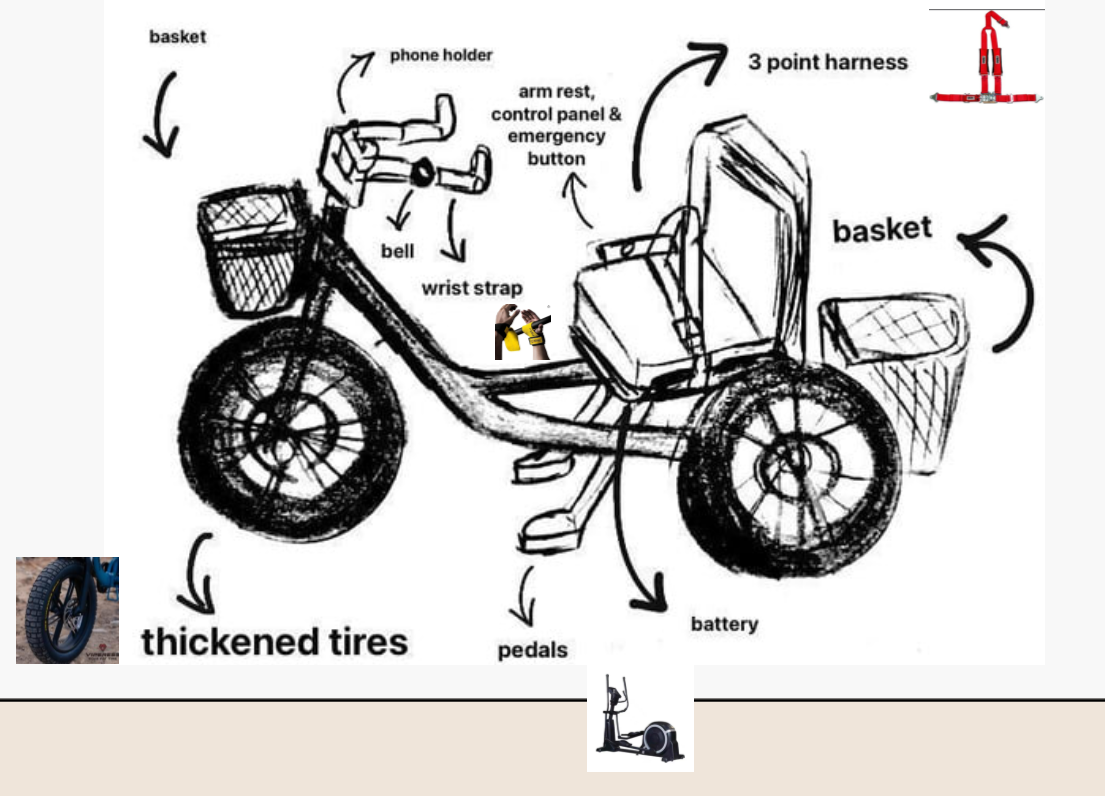 basket

phone holder

arm rest, control panel & emergency button

3 point harness

bell

wrist strap

basket

thickened tires

pedals

battery