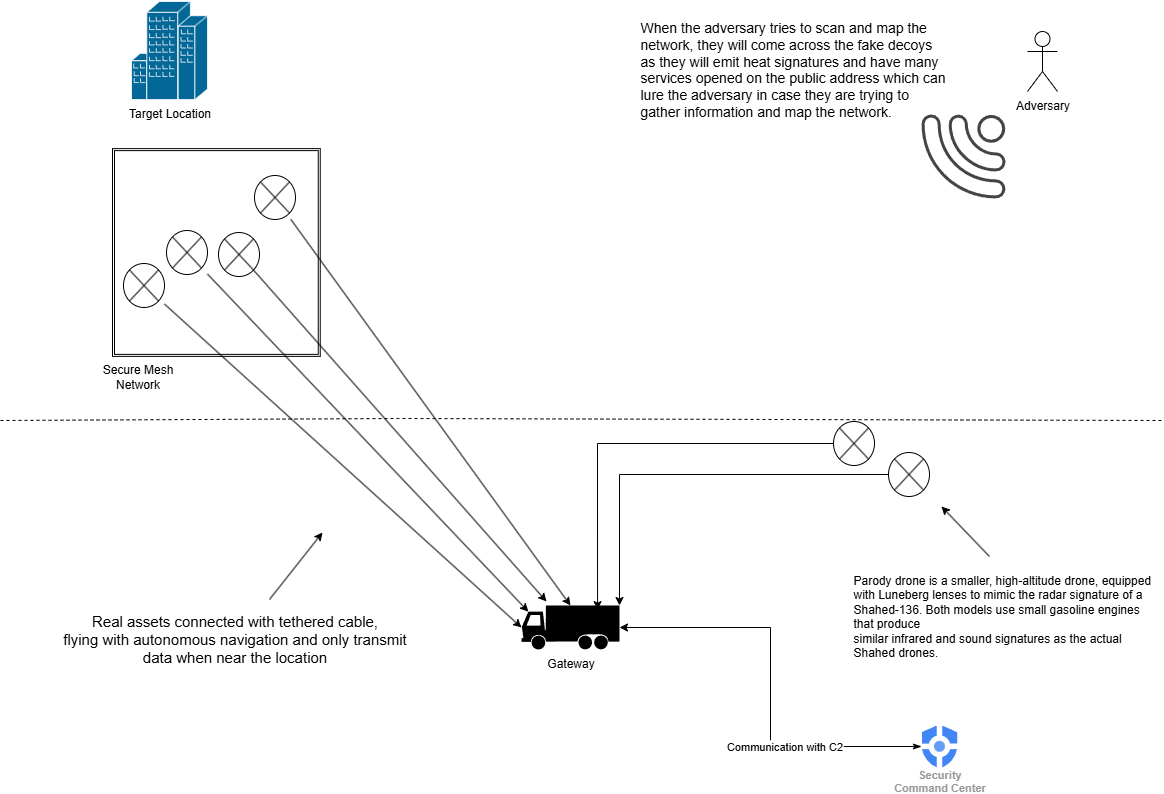 Target Location

When the adversary tries to scan and map the network, they will come across the fake decoys as they will emit heat signatures and have many services opened on the public address which can lure the adversary in case they are trying to gather information and map the network.

Adversary

Secure Mesh Network

Real assets connected with tethered cable, flying with autonomous navigation and only transmit data when near the location

Gateway

Parody drone is a smaller, high-altitude drone, equipped with Luneberg lenses to mimic the radar signature of a Shahed-136. Both models use small gasoline engines that produce similar infrared and sound signatures as the actual Shahed drones.

Communication with C2

Security Command Center