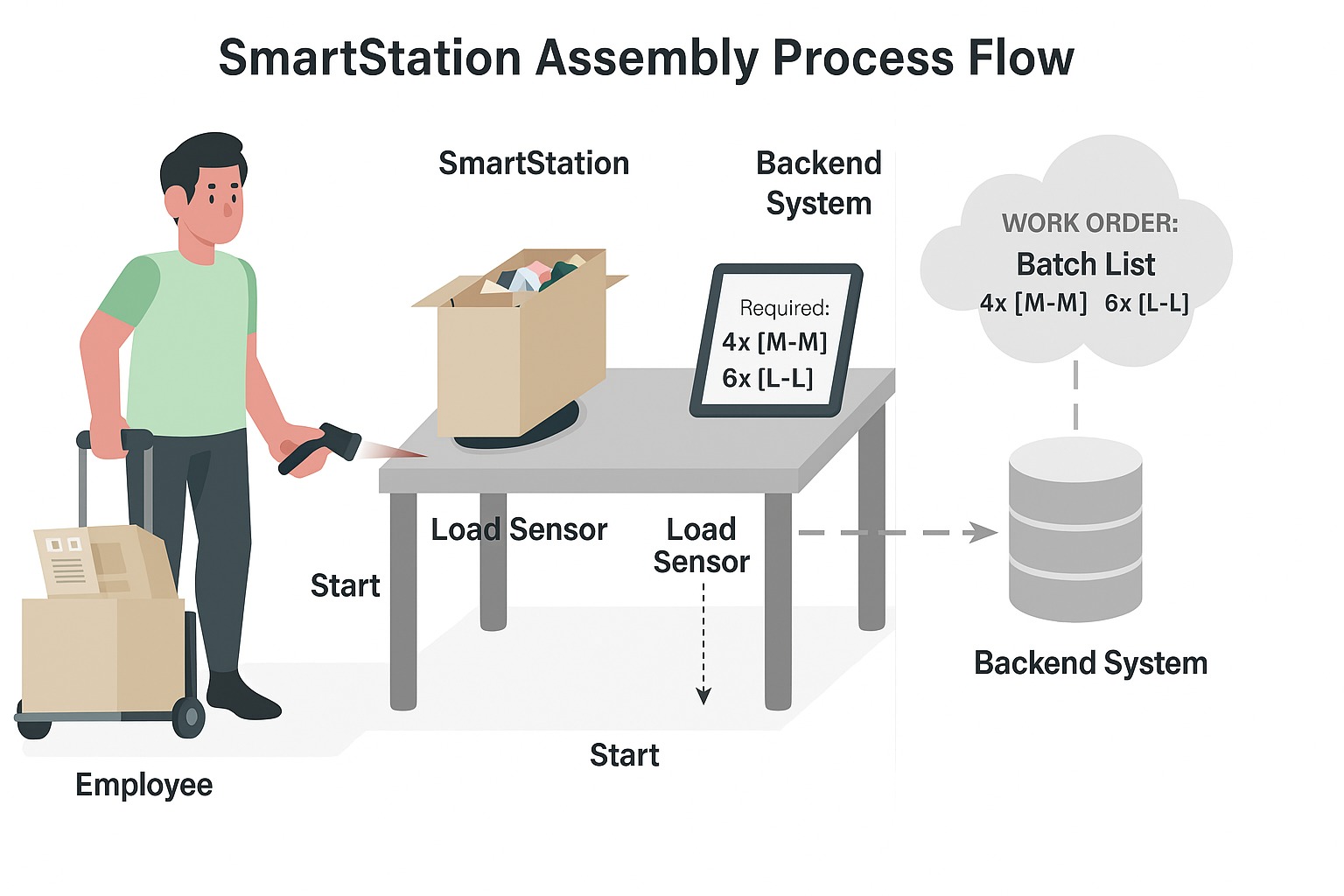 SmartStation Assembly Process Flow

SmartStation

Backend System

WORK ORDER:
Batch List
4x [M-M] 6x [L-L]

Required:
4x [M-M]
6x [L-L]

Load Sensor

Load Sensor

Start

Start

Backend System

Employee