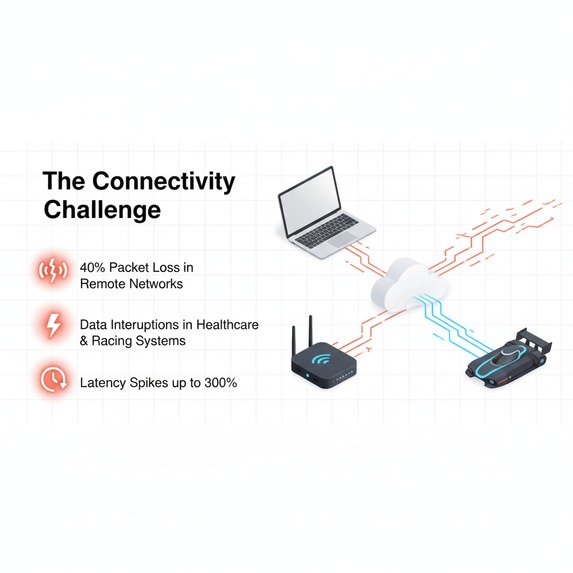 The Connectivity Challenge

40% Packet Loss in Remote Networks

Data Interuptions in Healthcare & Racing Systems

Latency Spikes up to 300%