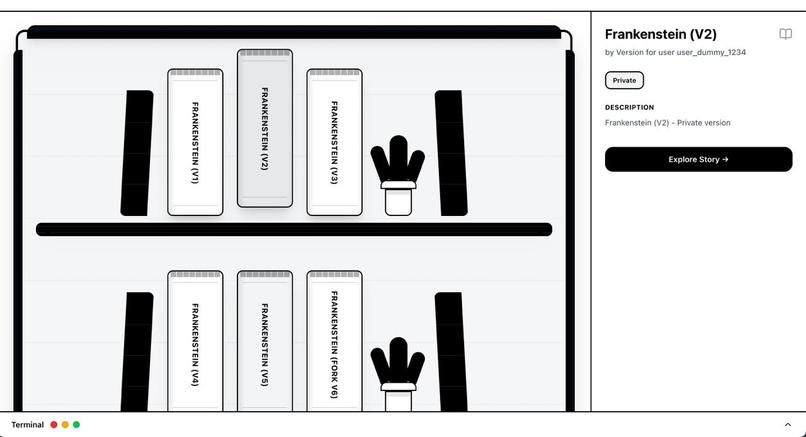 FRANKENSTEIN (V1)

FRANKENSTEIN (V2)

FRANKENSTEIN (V3)

FRANKENSTEIN (V4)

FRANKENSTEIN (V5)

FRANKENSTEIN (FORK V6)

Frankenstein (V2)

by Version for user user_dummy_1234

Private

DESCRIPTION

Frankenstein (V2) - Private version

Explore Story →

Terminal