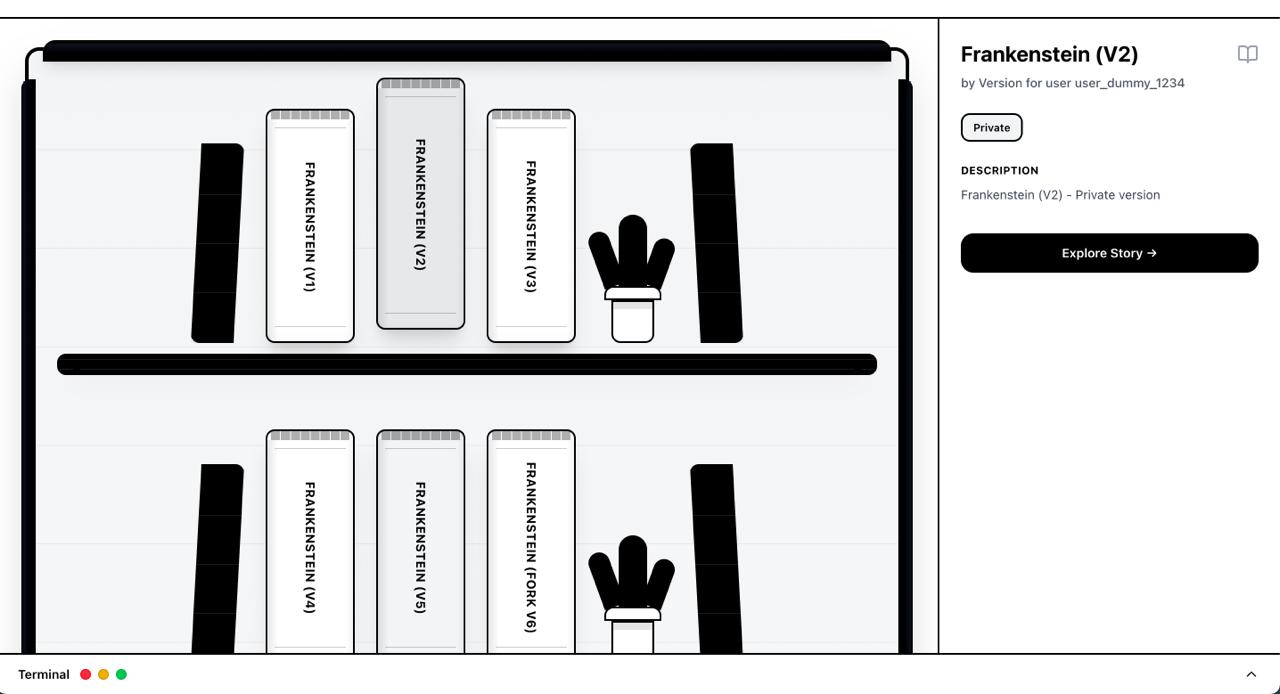 FRANKENSTEIN (V1)

FRANKENSTEIN (V2)

FRANKENSTEIN (V3)

FRANKENSTEIN (V4)

FRANKENSTEIN (V5)

FRANKENSTEIN (FORK V6)

Frankenstein (V2)

by Version for user user_dummy_1234

Private

DESCRIPTION

Frankenstein (V2) - Private version

Explore Story →

Terminal