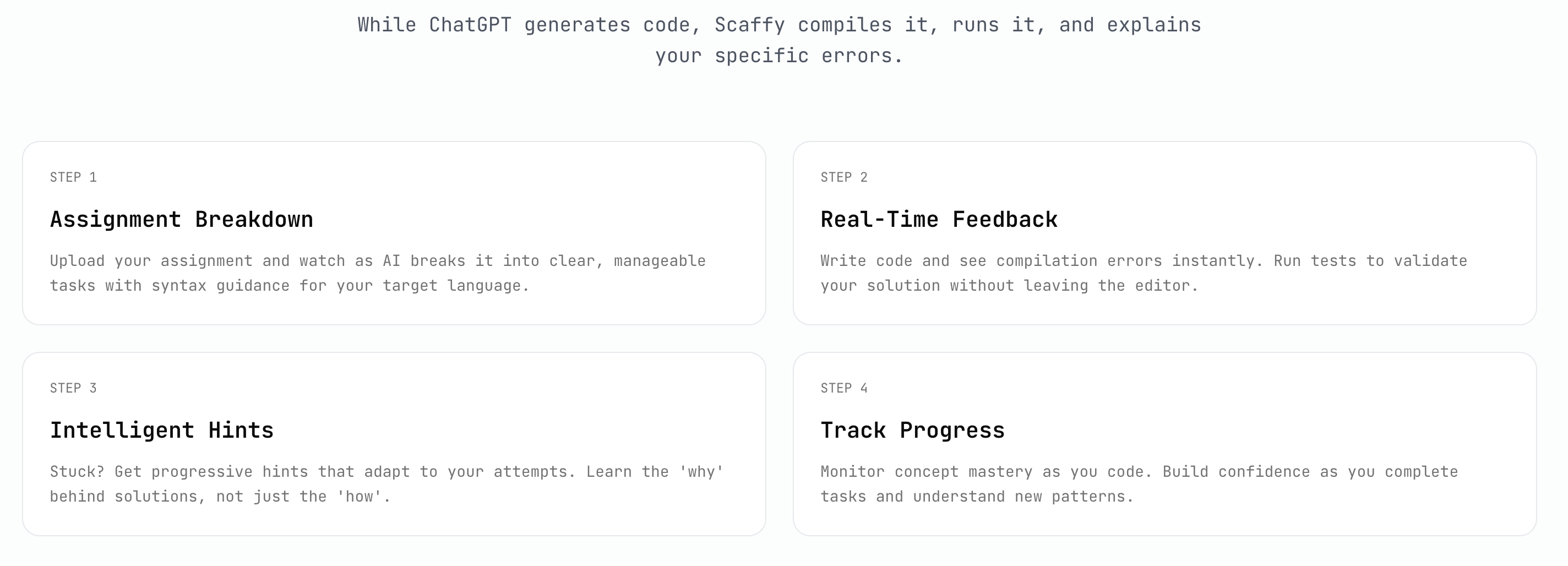 While ChatGPT generates code, Scaffy compiles it, runs it, and explains your specific errors.

STEP 1

Assignment Breakdown

Upload your assignment and watch as AI breaks it into clear, manageable tasks with syntax guidance for your target language.

STEP 2

Real-Time Feedback

Write code and see compilation errors instantly. Run tests to validate your solution without leaving the editor.

STEP 3

Intelligent Hints

Stuck? Get progressive hints that adapt to your attempts. Learn the 'why' behind solutions, not just the 'how'.

STEP 4

Track Progress

Monitor concept mastery as you code. Build confidence as you complete tasks and understand new patterns.