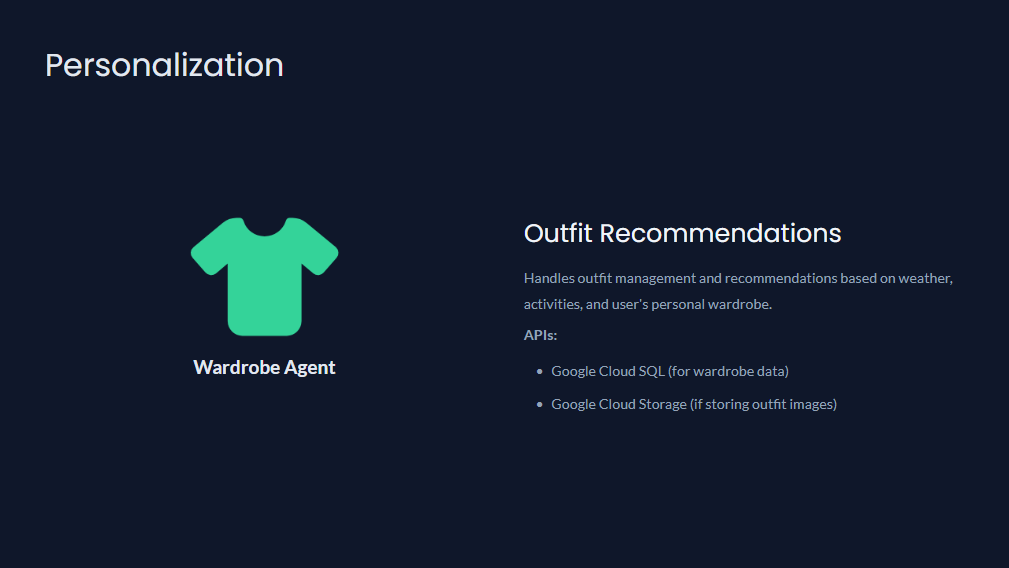 Personalization

Wardrobe Agent

Outfit Recommendations

Handles outfit management and recommendations based on weather, activities, and user's personal wardrobe.

APIs:

• Google Cloud SQL (for wardrobe data)
• Google Cloud Storage (if storing outfit images)