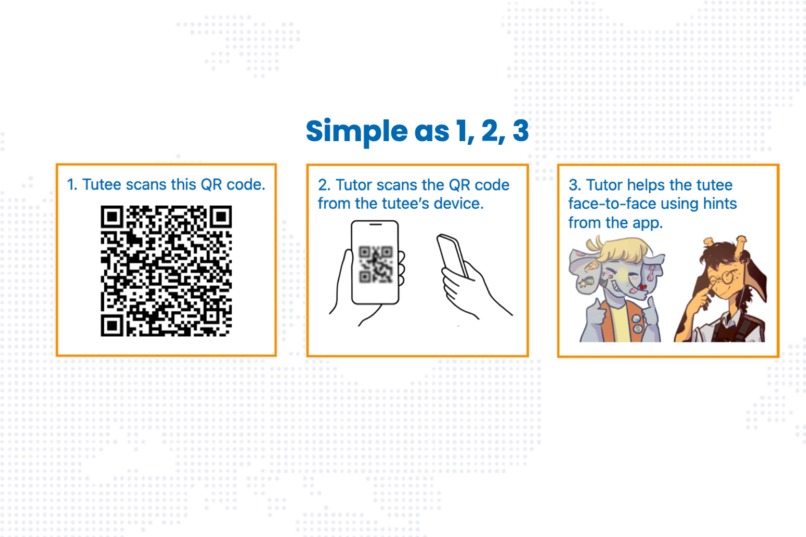 Simple as 1, 2, 3

1. Tutee scans this QR code.

2. Tutor scans the QR code from the tutee's device.

3. Tutor helps the tutee face-to-face using hints from the app.