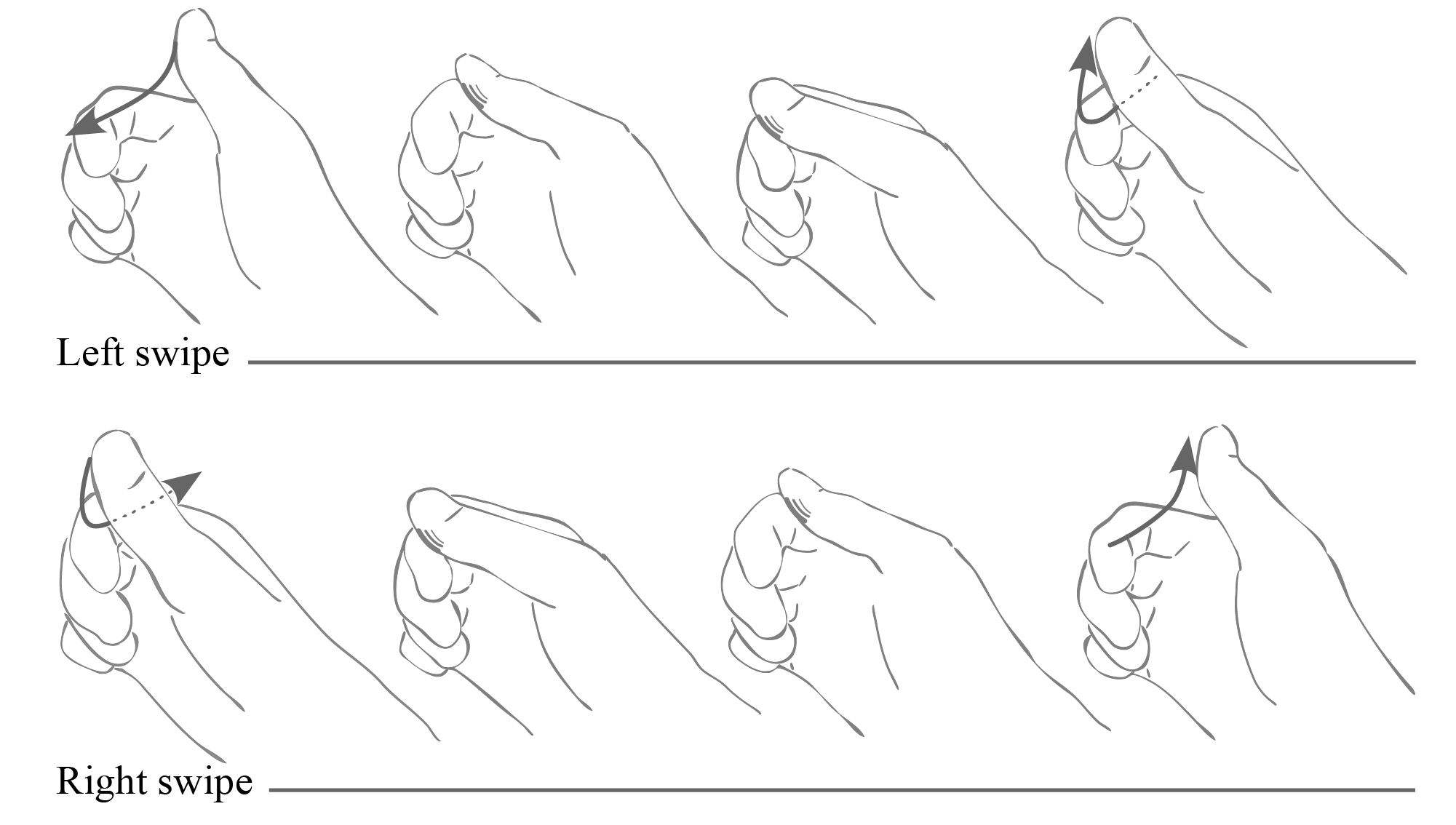 Left swipe

Right swipe