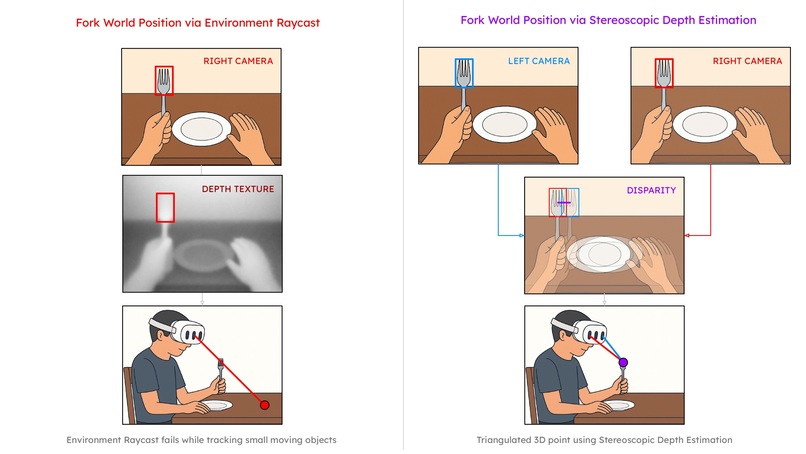 Fork World Position via Environment Raycast

RIGHT CAMERA

DEPTH TEXTURE

Environment Raycast fails while tracking small moving objects

Fork World Position via Stereoscopic Depth Estimation

LEFT CAMERA

RIGHT CAMERA

DISPARITY

Triangulated 3D point using Stereoscopic Depth Estimation