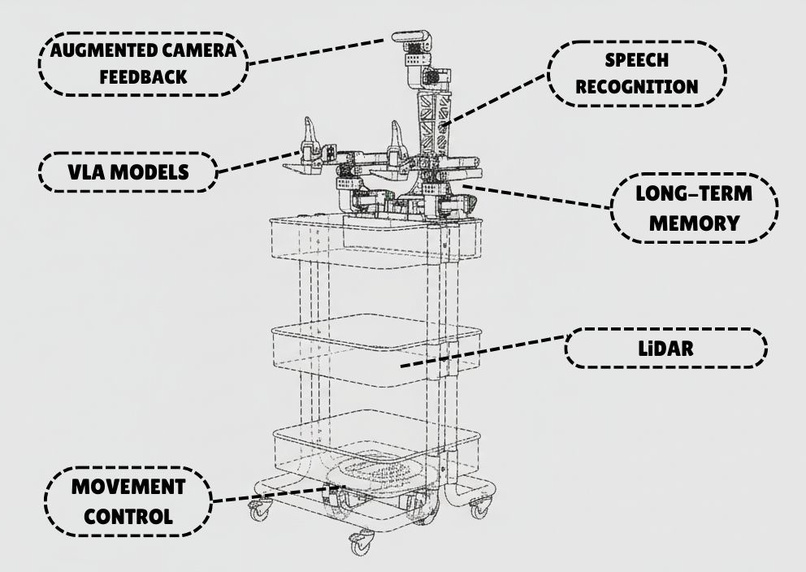 AUGMENTED CAMERA FEEDBACK

SPEECH RECOGNITION

VLA MODELS

LONG-TERM MEMORY

LiDAR

MOVEMENT CONTROL