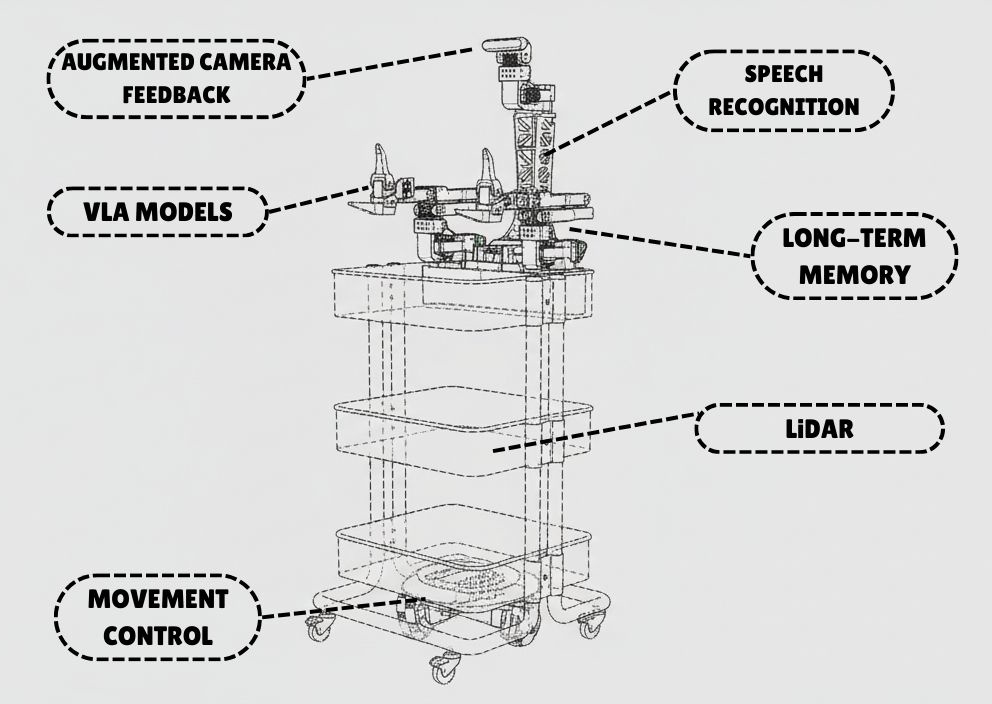 AUGMENTED CAMERA FEEDBACK

SPEECH RECOGNITION

VLA MODELS

LONG-TERM MEMORY

LiDAR

MOVEMENT CONTROL