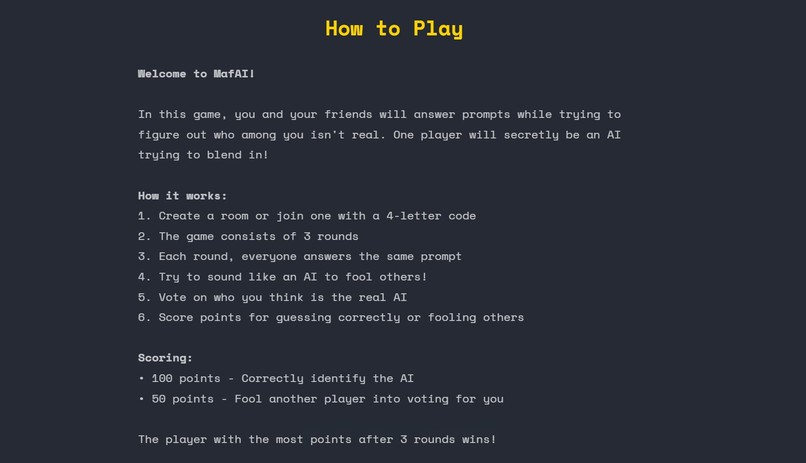 How to Play

Welcome to MafAI!

In this game, you and your friends will answer prompts while trying to figure out who among you isn't real. One player will secretly be an AI trying to blend in!

How it works:
1. Create a room or join one with a 4-letter code
2. The game consists of 3 rounds
3. Each round, everyone answers the same prompt
4. Try to sound like an AI to fool others!
5. Vote on who you think is the real AI
6. Score points for guessing correctly or fooling others

Scoring:
• 100 points - Correctly identify the AI
• 50 points - Fool another player into voting for you

The player with the most points after 3 rounds wins!