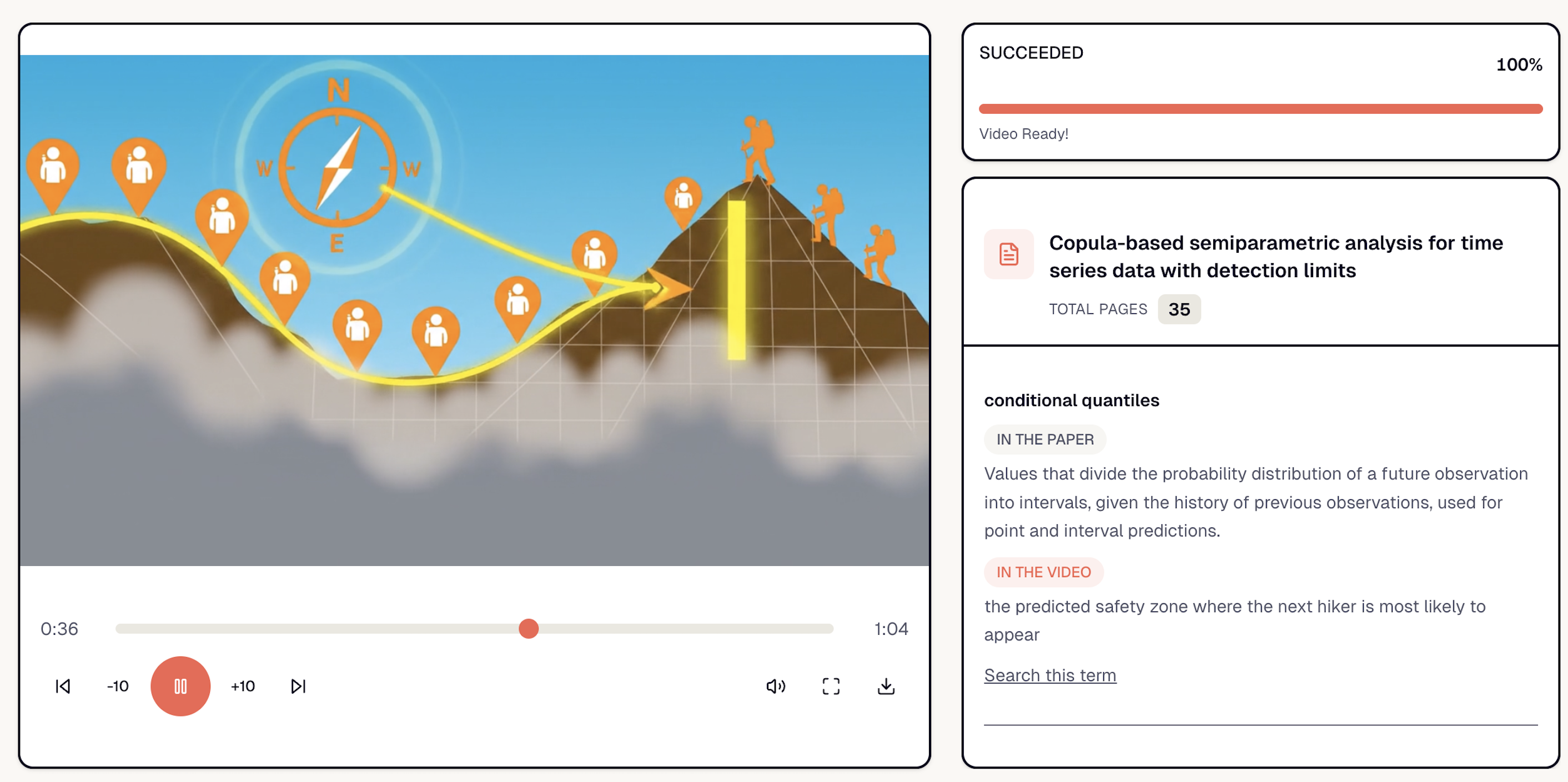 N
W
W
E

0:36
1:04
-10
+10

SUCCEEDED
100%
Video Ready!

Copula-based semiparametric analysis for time series data with detection limits
TOTAL PAGES 35

conditional quantiles
IN THE PAPER
Values that divide the probability distribution of a future observation into intervals, given the history of previous observations, used for point and interval predictions.
IN THE VIDEO
the predicted safety zone where the next hiker is most likely to appear
Search this term