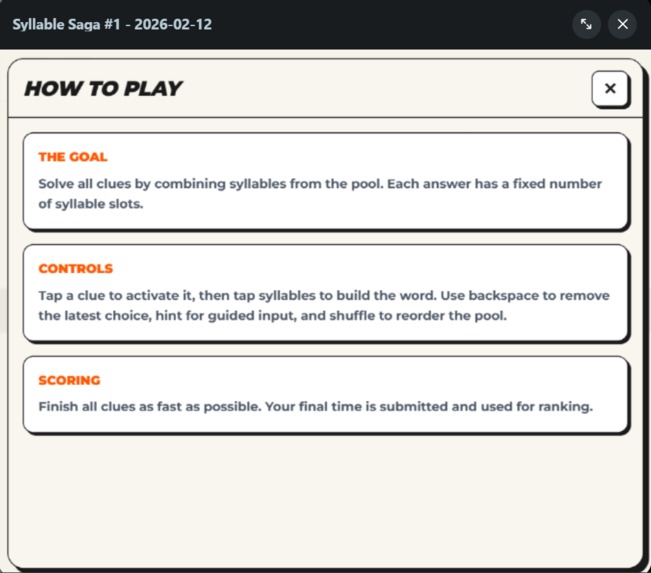 Syllable Saga #1 - 2026-02-12

HOW TO PLAY

×

THE GOAL

Solve all clues by combining syllables from the pool. Each answer has a fixed number of syllable slots.

CONTROLS

Tap a clue to activate it, then tap syllables to build the word. Use backspace to remove the latest choice, hint for guided input, and shuffle to reorder the pool.

SCORING

Finish all clues as fast as possible. Your final time is submitted and used for ranking.