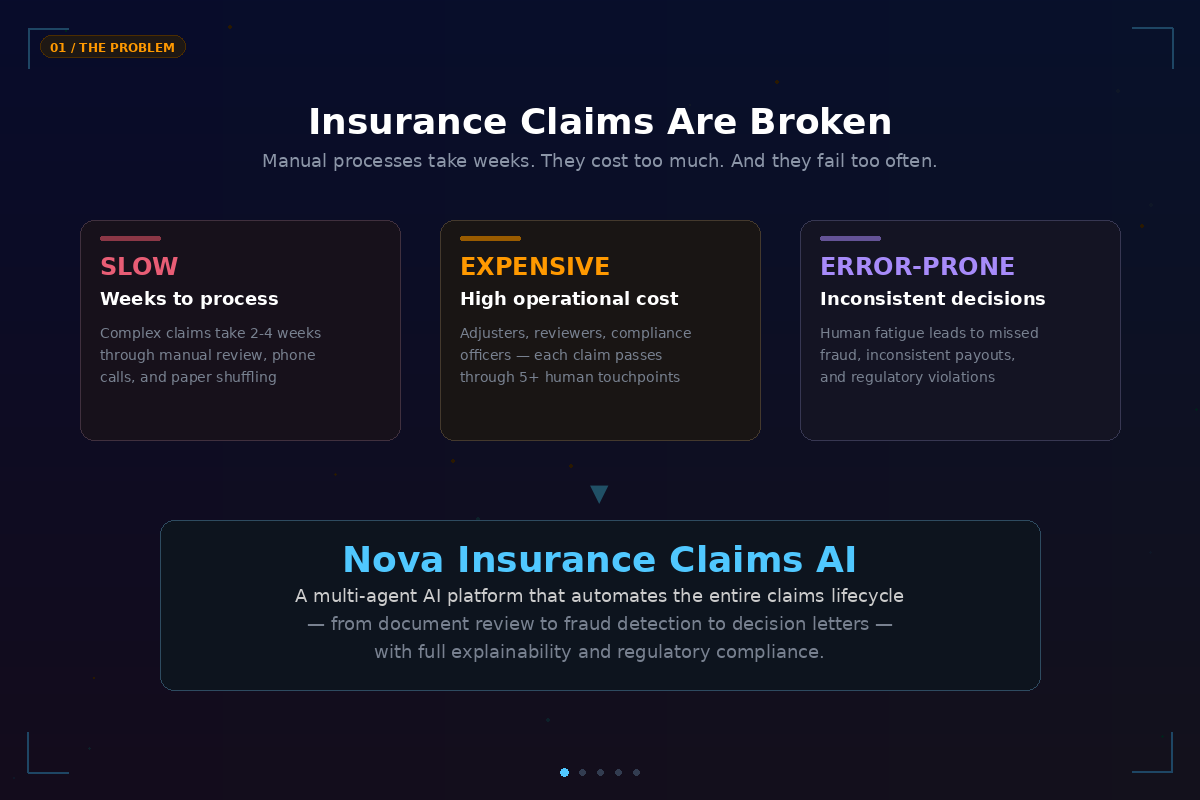 01 / THE PROBLEM

Insurance Claims Are Broken

Manual processes take weeks. They cost too much. And they fail too often.

SLOW

Weeks to process

Complex claims take 2-4 weeks through manual review, phone calls, and paper shuffling

EXPENSIVE

High operational cost

Adjusters, reviewers, compliance officers — each claim passes through 5+ human touchpoints

ERROR-PRONE

Inconsistent decisions

Human fatigue leads to missed fraud, inconsistent payouts, and regulatory violations

Nova Insurance Claims AI

A multi-agent AI platform that automates the entire claims lifecycle — from document review to fraud detection to decision letters — with full explainability and regulatory compliance.