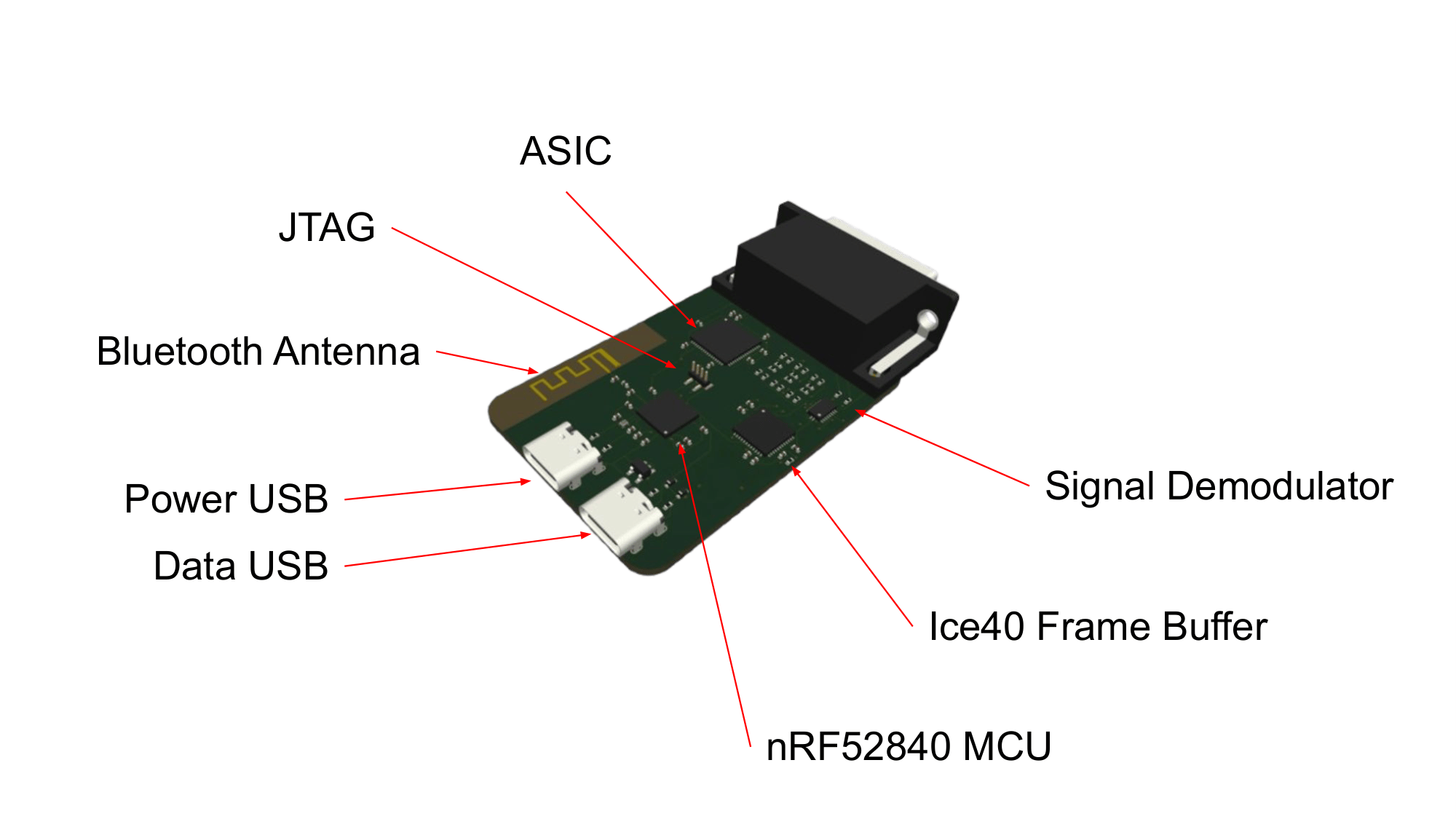 ASIC

JTAG

Bluetooth Antenna

Power USB

Data USB

Signal Demodulator

Ice40 Frame Buffer

nRF52840 MCU