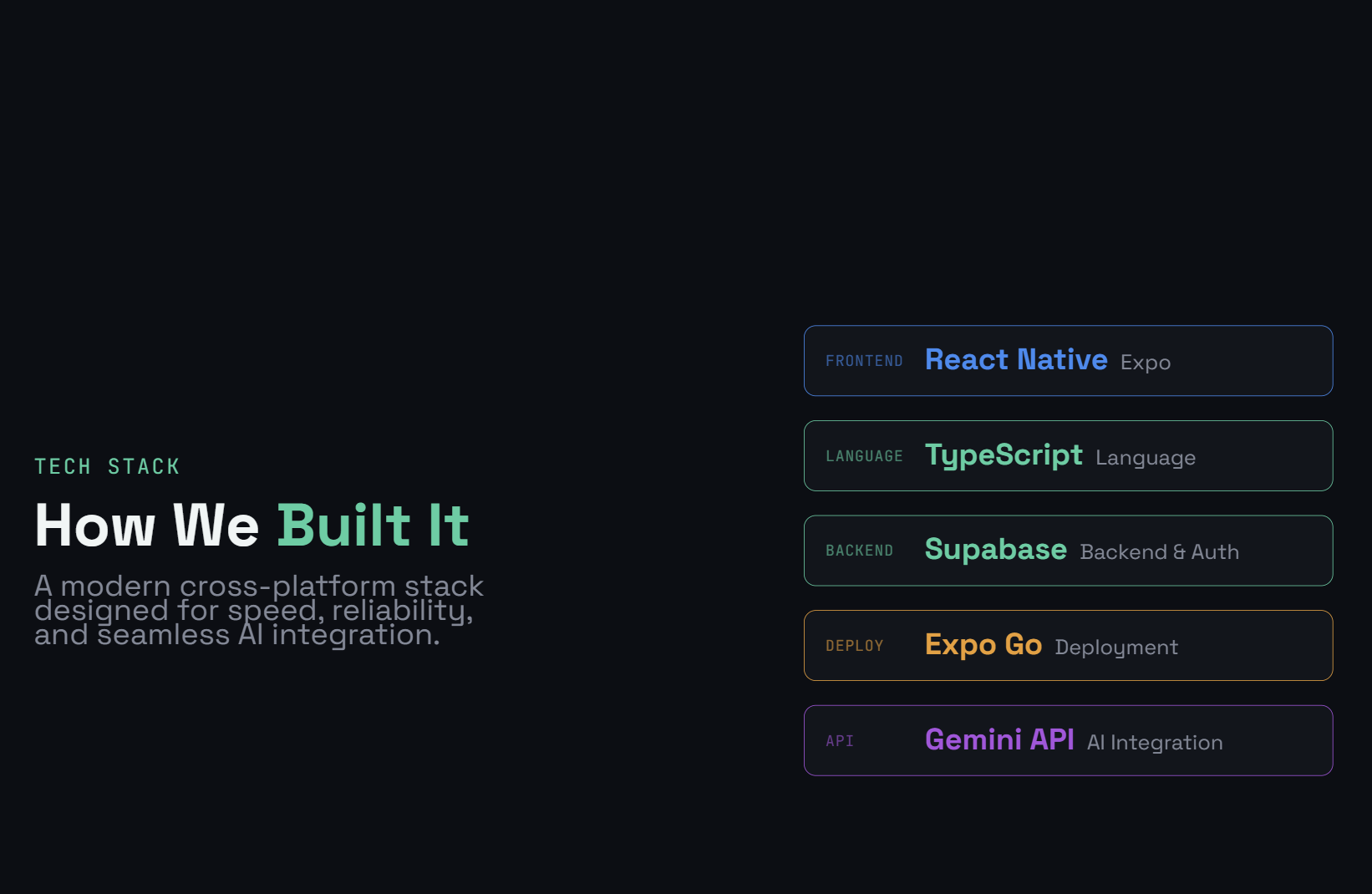 TECH STACK

How We Built It

A modern cross-platform stack designed for speed, reliability, and seamless AI integration.

FRONTEND React Native Expo

LANGUAGE TypeScript Language

BACKEND Supabase Backend & Auth

DEPLOY Expo Go Deployment

API Gemini API AI Integration