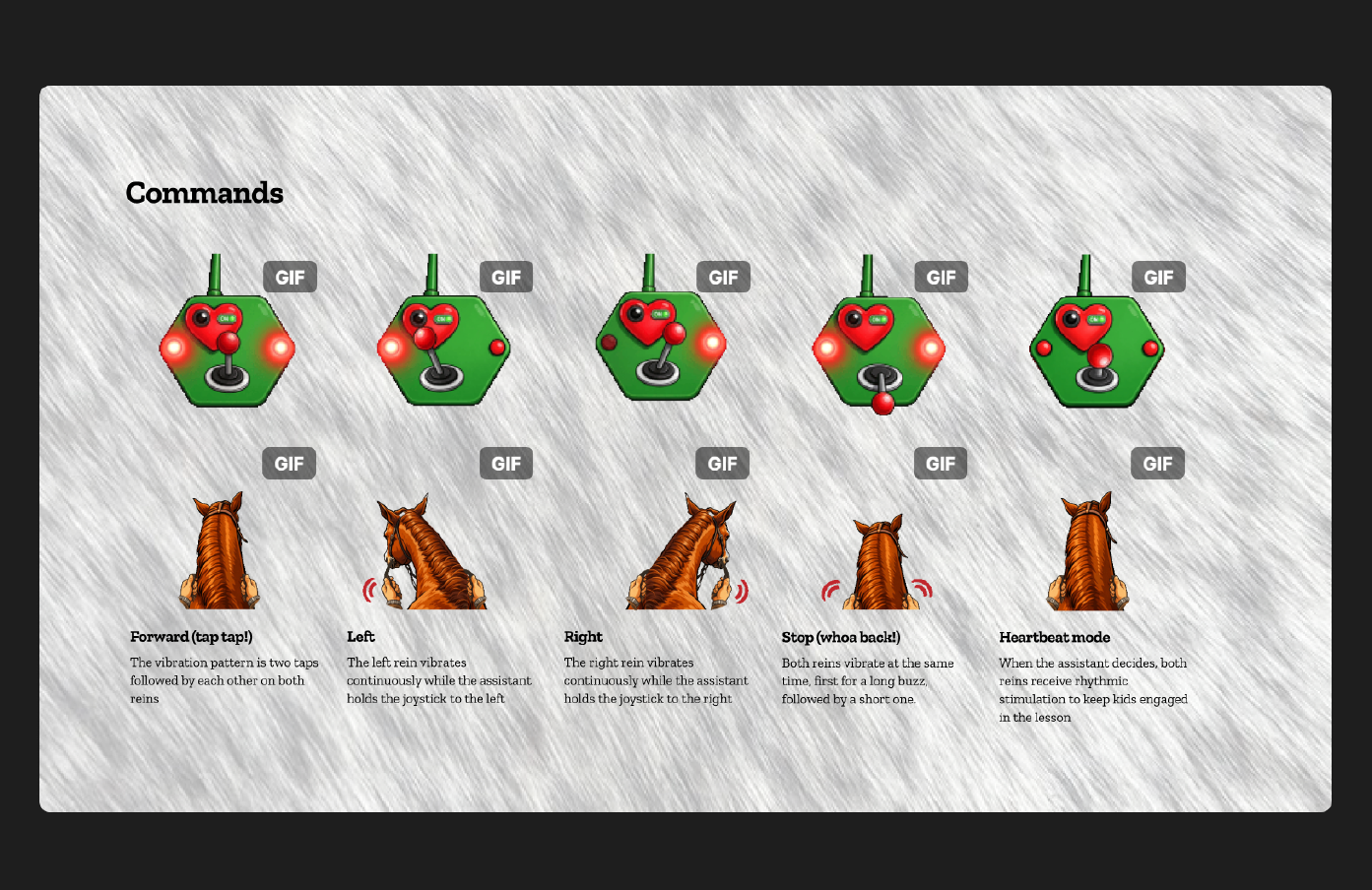 Commands

GIF GIF GIF GIF GIF

GIF GIF GIF GIF GIF

Forward (tap tap!)

The vibration pattern is two taps followed by each other on both reins

Left

The left rein vibrates continuously while the assistant holds the joystick to the left

Right

The right rein vibrates continuously while the assistant holds the joystick to the right

Stop (whoa back!)

Both reins vibrate at the same time, first for a long buzz, followed by a short one.

Heartbeat mode

When the assistant decides, both reins receive rhythmic stimulation to keep kids engaged in the lesson