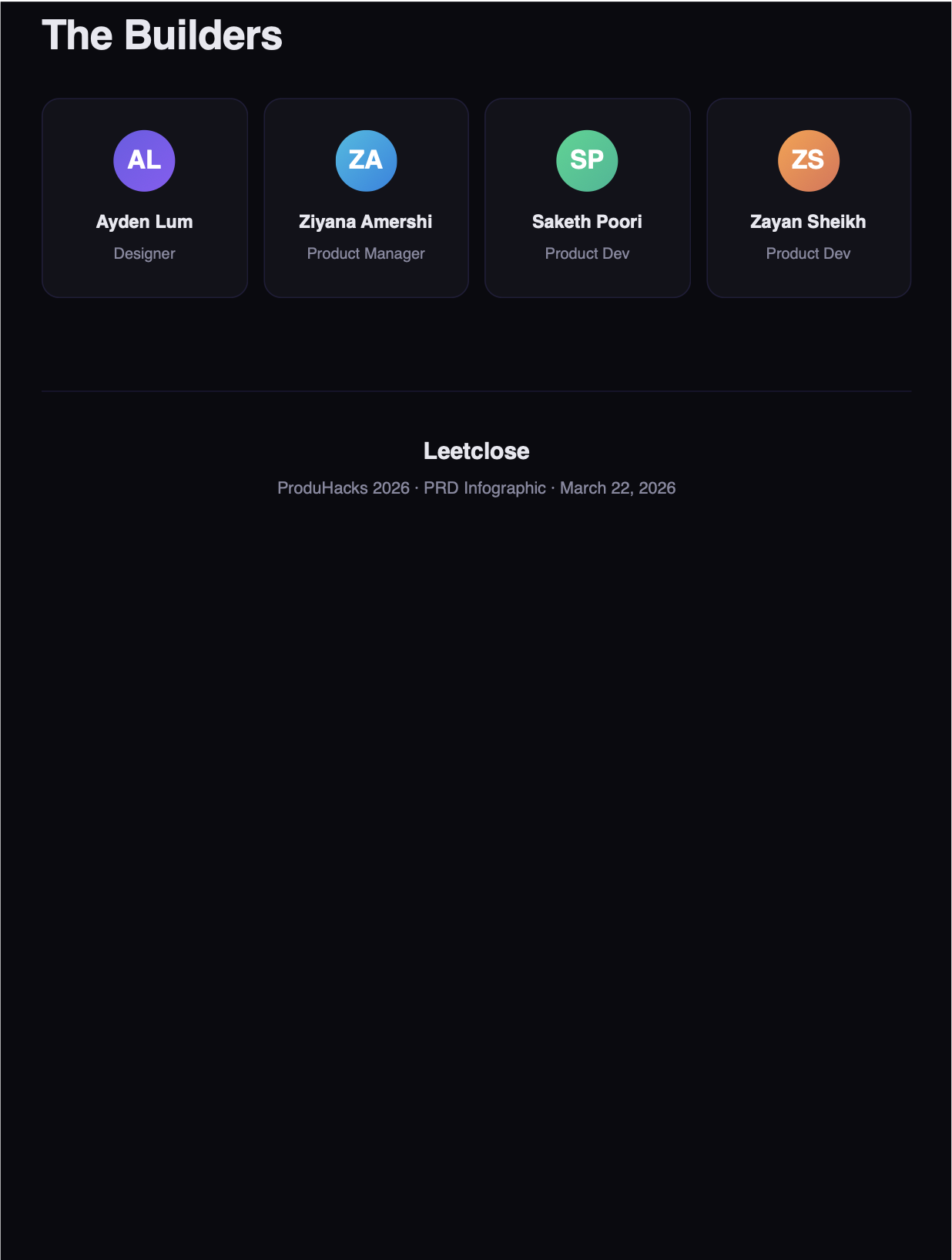 The Builders

AL
Ayden Lum
Designer

ZA
Ziyana Amershi
Product Manager

SP
Saketh Poori
Product Dev

ZS
Zayan Sheikh
Product Dev

Leetclose
ProduHacks 2026 · PRD Infographic · March 22, 2026