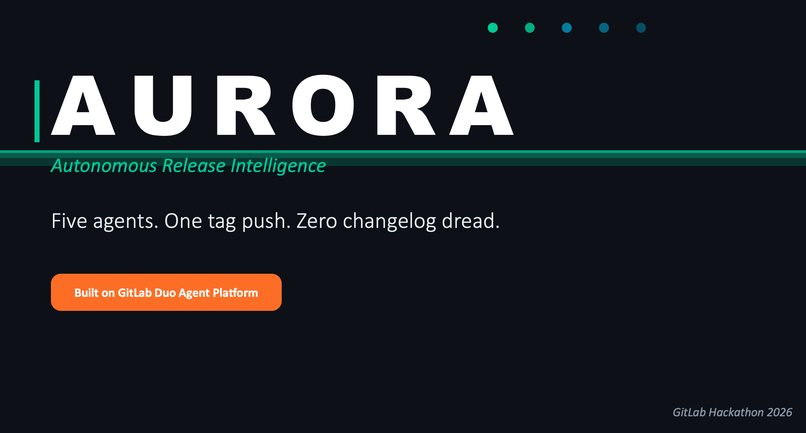 AURORA

Autonomous Release Intelligence

Five agents. One tag push. Zero changelog dread.

Built on GitLab Duo Agent Platform

GitLab Hackathon 2026