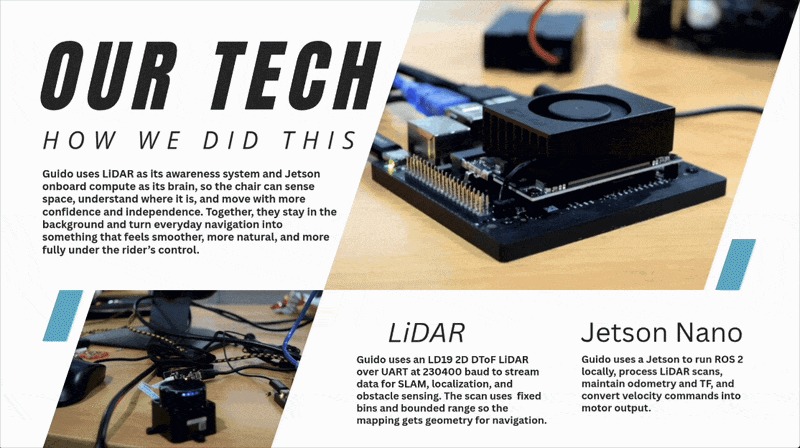 OUR TECH

HOW WE DID THIS

Guido uses LiDAR as its awareness system and Jetson onboard compute as its brain, so the chair can sense space, understand where it is, and move with more confidence and independence. Together, they stay in the background and turn everyday navigation into something that feels smoother, more natural, and more fully under the rider's control.

LiDAR

Guido uses an LD19 2D DToF LiDAR over UART at 230400 baud to stream data for SLAM, localization, and obstacle sensing. The scan uses fixed bins and bounded range so the mapping gets geometry for navigation.

Jetson Nano

Guido uses a Jetson to run ROS 2 locally, process LiDAR scans, maintain odometry and TF, and convert velocity commands into motor output.