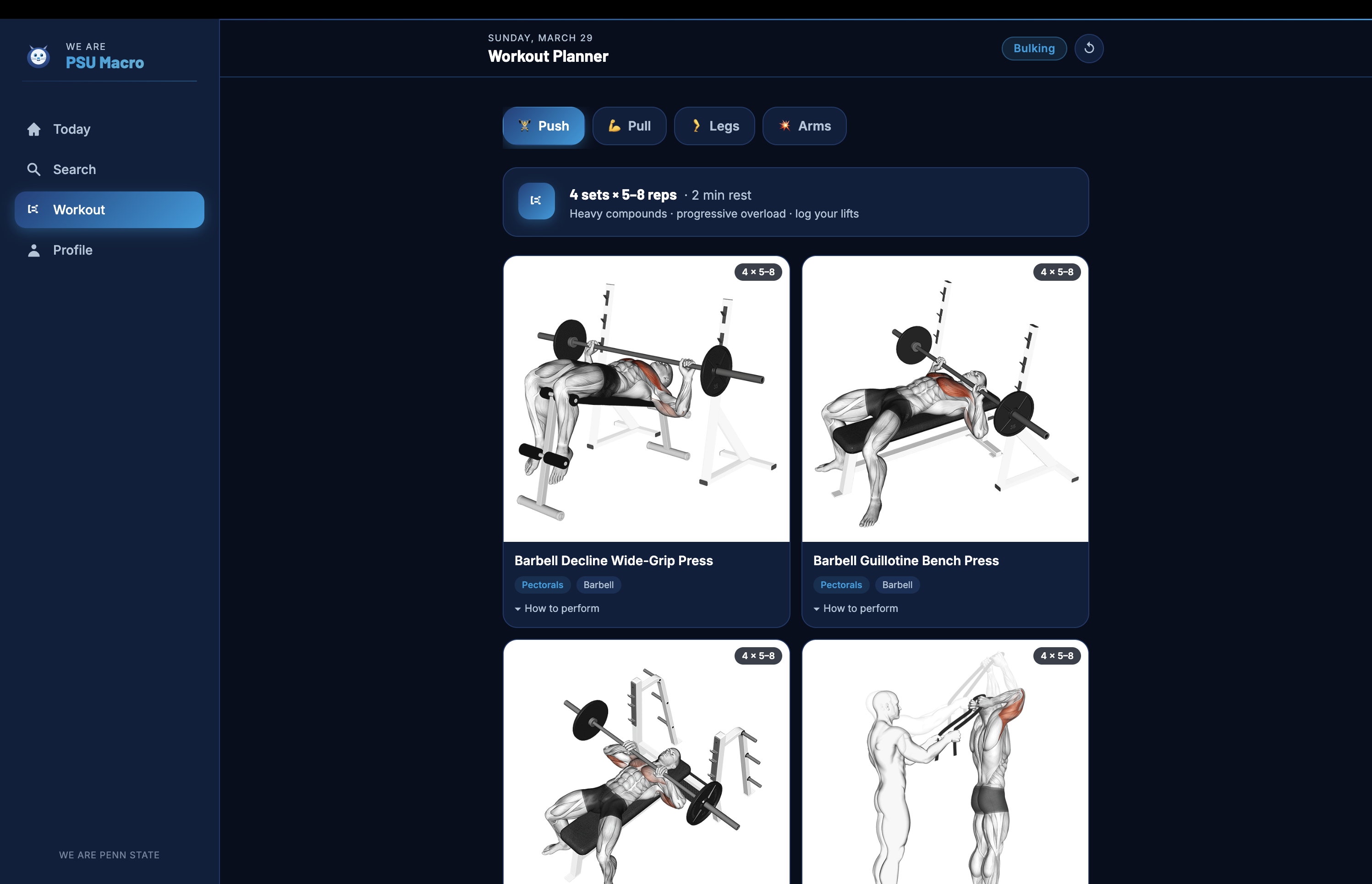 WE ARE
PSU Macro

Today
Search
Workout
Profile

WE ARE PENN STATE

SUNDAY, MARCH 29
Workout Planner

Bulking

Push
Pull
Legs
Arms

4 sets × 5–8 reps · 2 min rest
Heavy compounds · progressive overload · log your lifts

4 × 5–8
Barbell Decline Wide-Grip Press
Pectorals Barbell
How to perform

4 × 5–8
Barbell Guillotine Bench Press
Pectorals Barbell
How to perform

4 × 5–8

4 × 5–8