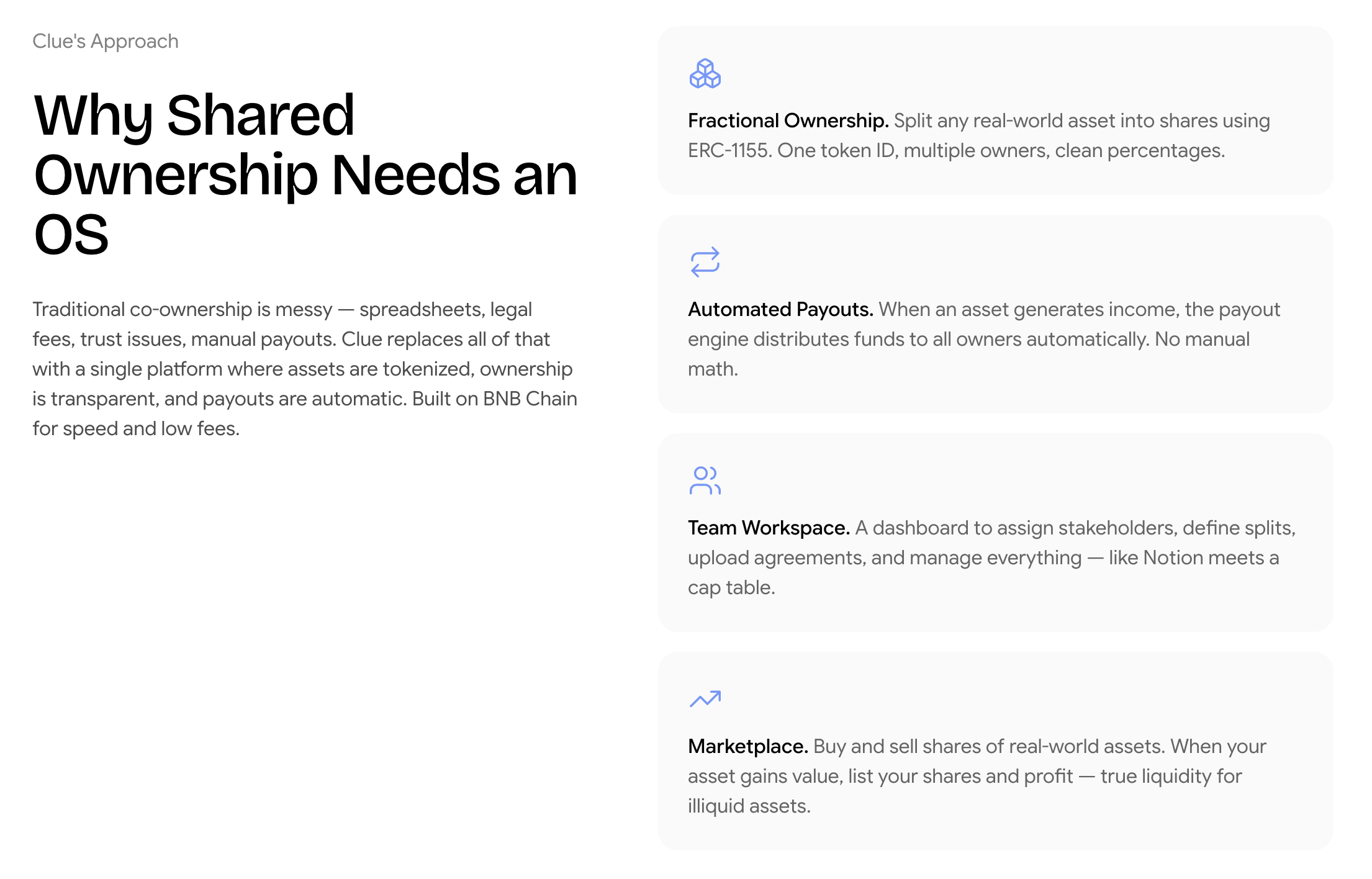 Clue's Approach

Why Shared Ownership Needs an OS

Traditional co-ownership is messy — spreadsheets, legal fees, trust issues, manual payouts. Clue replaces all of that with a single platform where assets are tokenized, ownership is transparent, and payouts are automatic. Built on BNB Chain for speed and low fees.

Fractional Ownership. Split any real-world asset into shares using ERC-1155. One token ID, multiple owners, clean percentages.

Automated Payouts. When an asset generates income, the payout engine distributes funds to all owners automatically. No manual math.

Team Workspace. A dashboard to assign stakeholders, define splits, upload agreements, and manage everything — like Notion meets a cap table.

Marketplace. Buy and sell shares of real-world assets. When your asset gains value, list your shares and profit — true liquidity for illiquid assets.