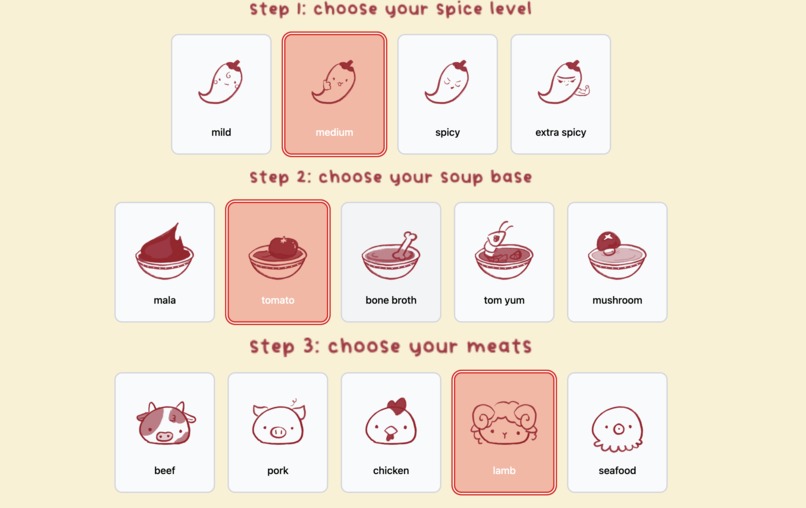 step 1: choose your spice level

mild

medium

spicy

extra spicy

step 2: choose your soup base

mala

tomato

bone broth

tom yum

mushroom

step 3: choose your meats

beef

pork

chicken

lamb

seafood