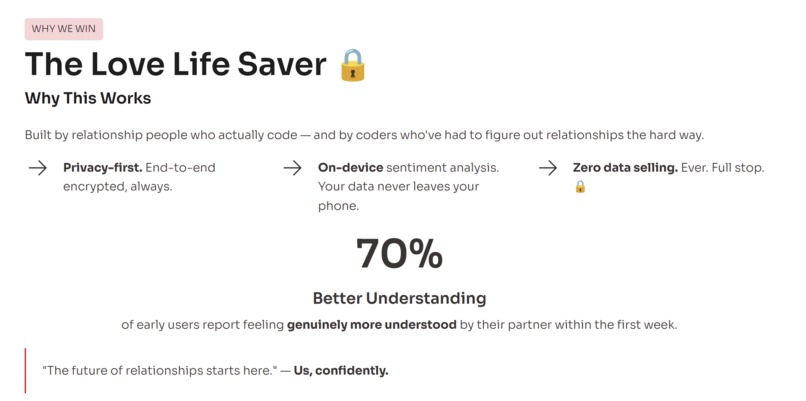 WHY WE WIN

The Love Life Saver 🔒

Why This Works

Built by relationship people who actually code — and by coders who've had to figure out relationships the hard way.

→ Privacy-first. End-to-end encrypted, always.

→ On-device sentiment analysis. Your data never leaves your phone.

→ Zero data selling. Ever. Full stop. 🔒

70%

Better Understanding

of early users report feeling genuinely more understood by their partner within the first week.

"The future of relationships starts here." — Us, confidently.