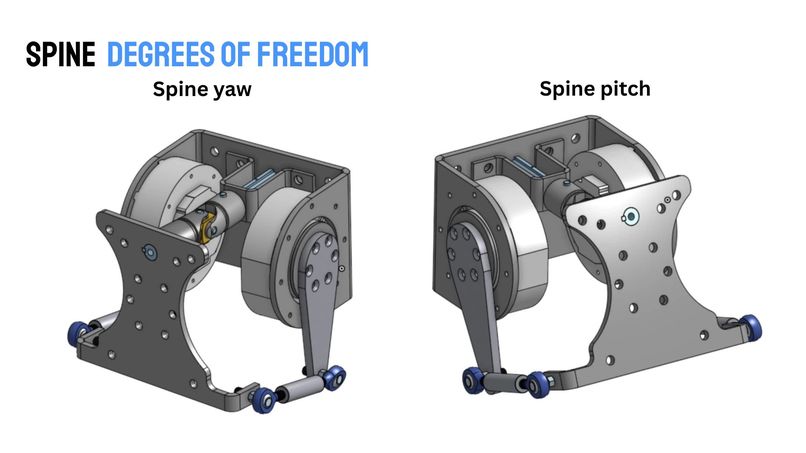 SPINE DEGREES OF FREEDOM

Spine yaw

Spine pitch