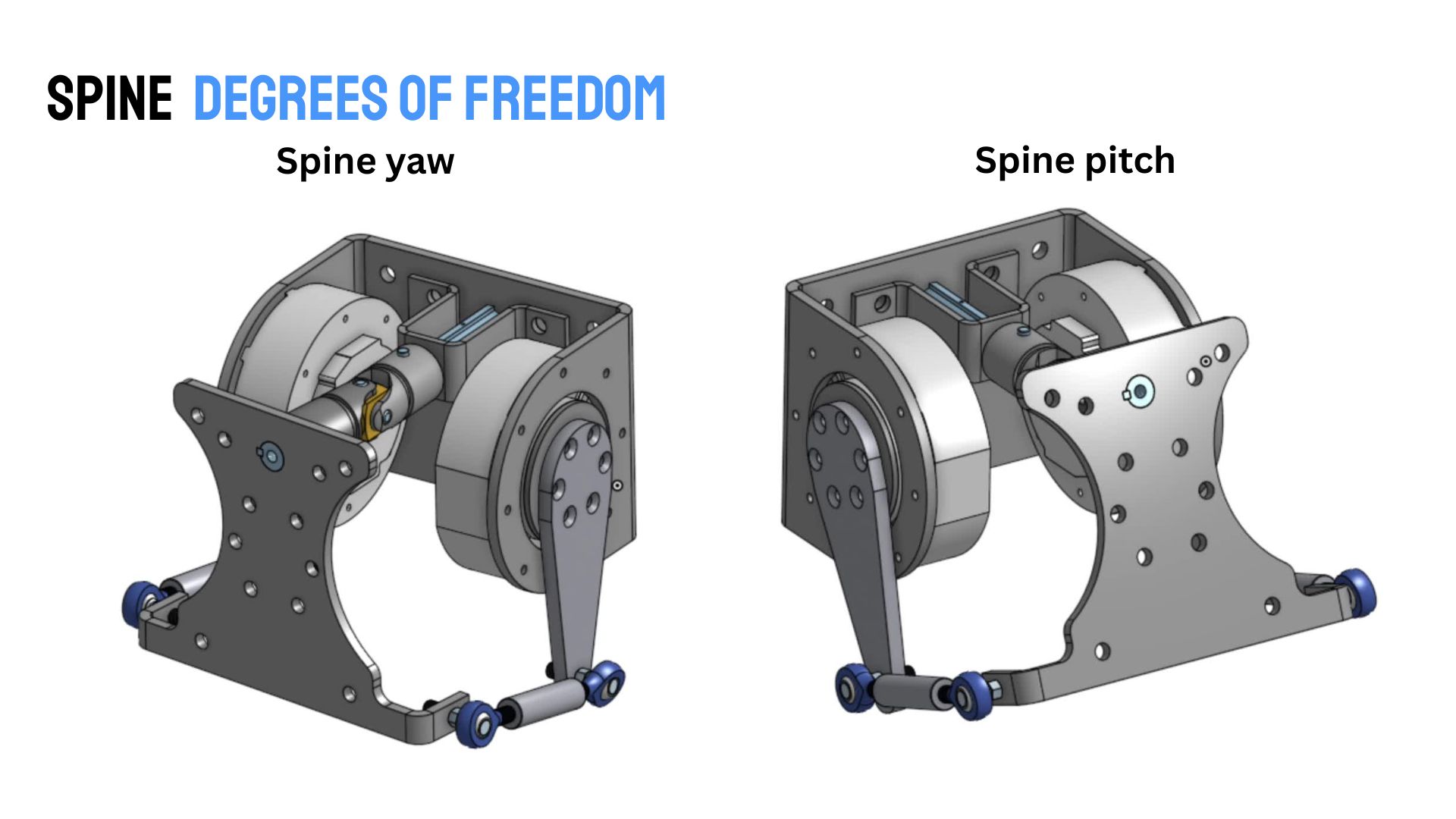 SPINE DEGREES OF FREEDOM

Spine yaw

Spine pitch