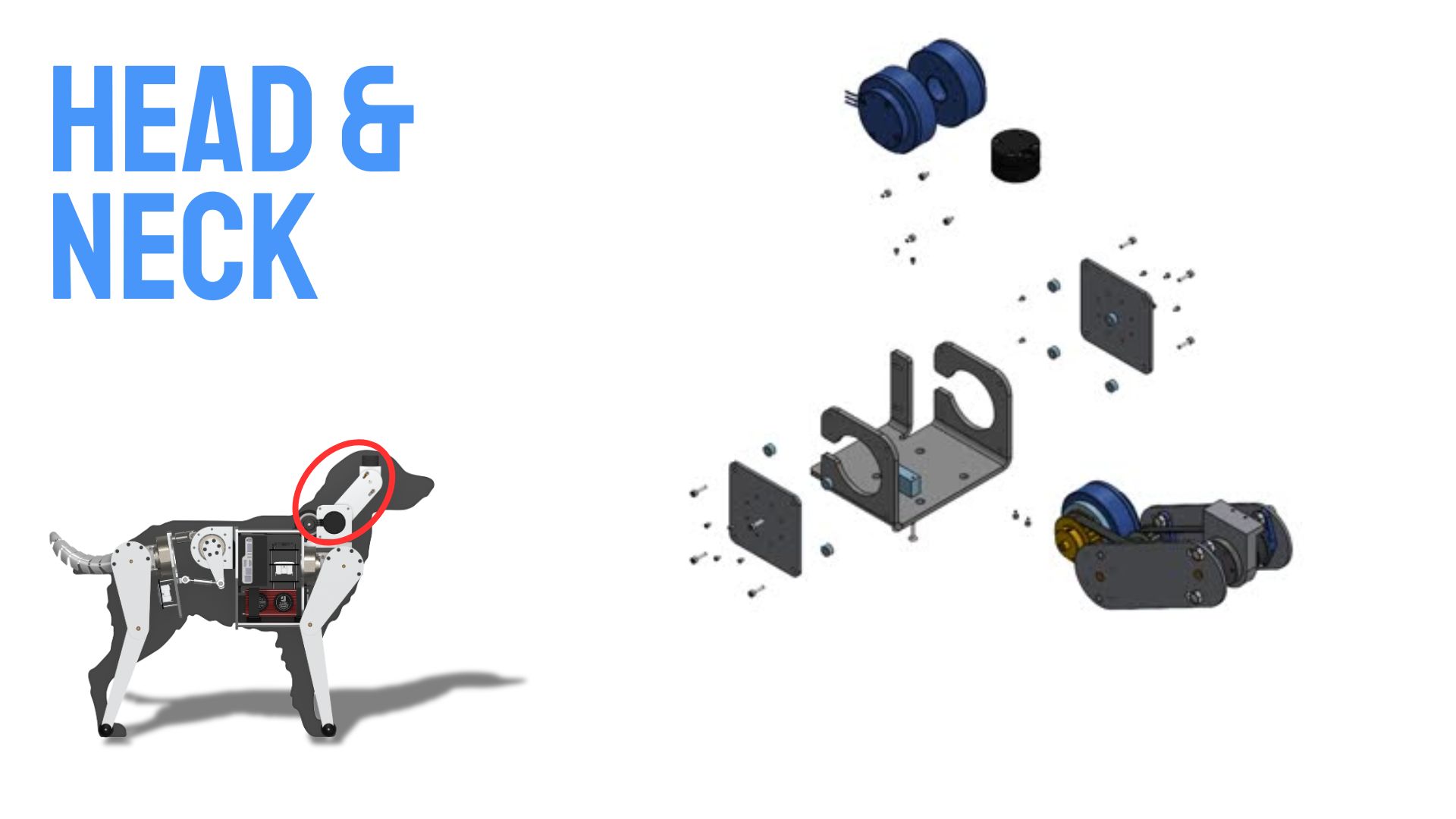 HEAD &
NECK