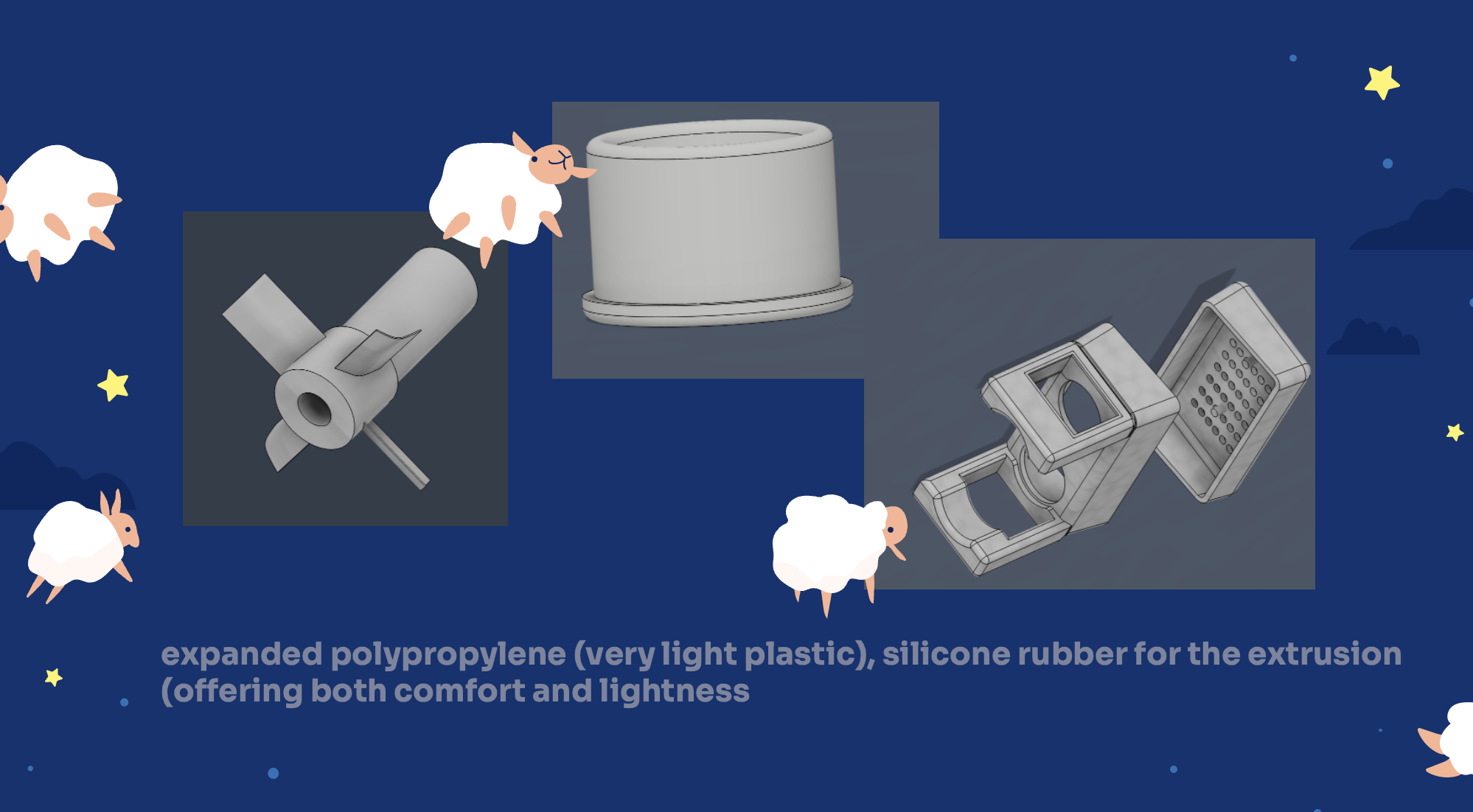 expanded polypropylene (very light plastic), silicone rubber for the extrusion (offering both comfort and lightness