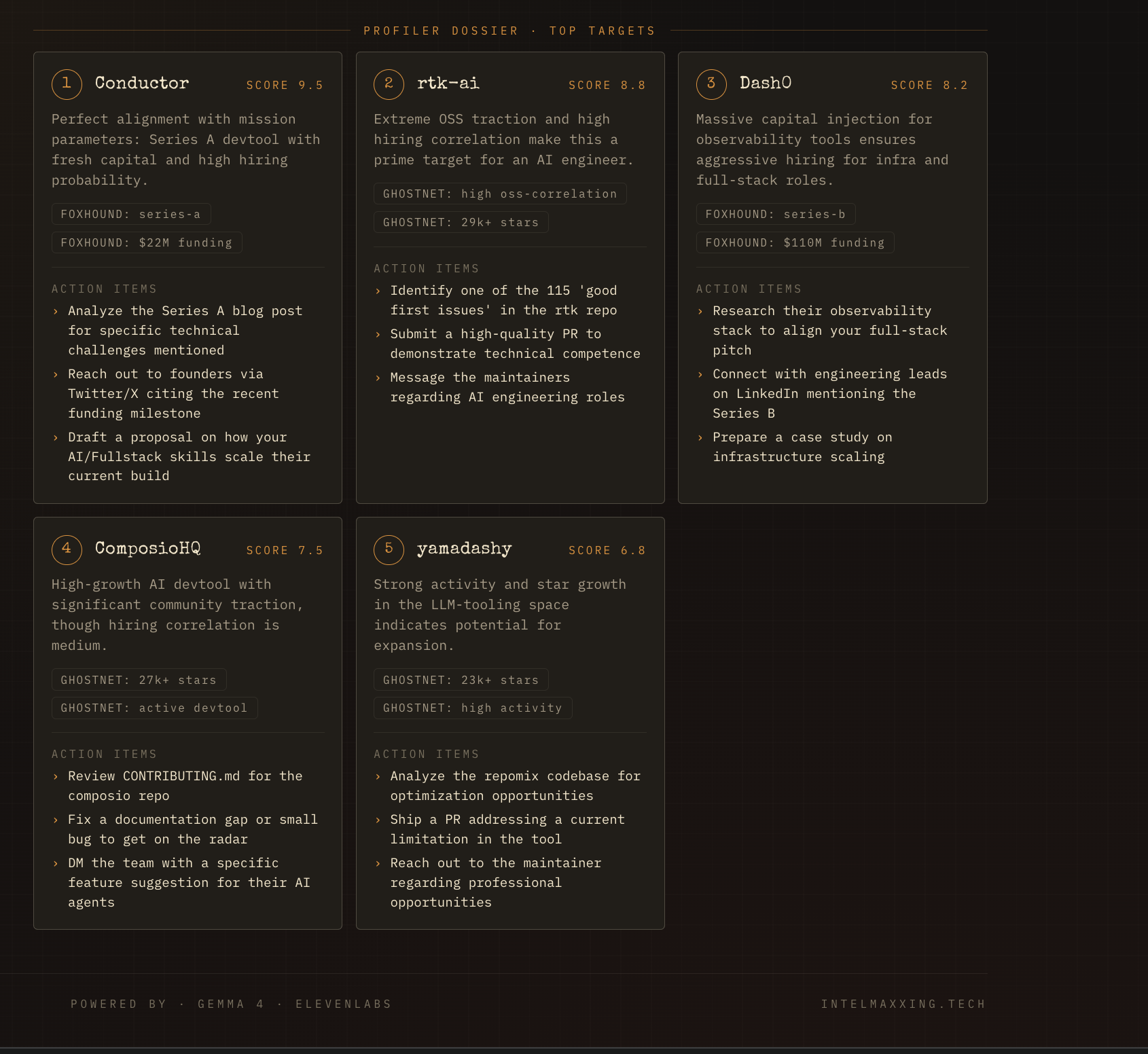 PROFILER DOSSIER · TOP TARGETS

1 Conductor SCORE 9.5

Perfect alignment with mission parameters: Series A devtool with fresh capital and high hiring probability.

FOXHOUND: series-a

FOXHOUND: $22M funding

ACTION ITEMS

› Analyze the Series A blog post for specific technical challenges mentioned

› Reach out to founders via Twitter/X citing the recent funding milestone

› Draft a proposal on how your AI/Fullstack skills scale their current build

2 rtk-ai SCORE 8.8

Extreme OSS traction and high hiring correlation make this a prime target for an AI engineer.

GHOSTNET: high oss-correlation

GHOSTNET: 29k+ stars

ACTION ITEMS

› Identify one of the 115 'good first issues' in the rtk repo

› Submit a high-quality PR to demonstrate technical competence

› Message the maintainers regarding AI engineering roles

3 Dash0 SCORE 8.2

Massive capital injection for observability tools ensures aggressive hiring for infra and full-stack roles.

FOXHOUND: series-b

FOXHOUND: $110M funding

ACTION ITEMS

› Research their observability stack to align your full-stack pitch

› Connect with engineering leads on LinkedIn mentioning the Series B

› Prepare a case study on infrastructure scaling

4 ComposioHQ SCORE 7.5

High-growth AI devtool with significant community traction, though hiring correlation is medium.

GHOSTNET: 27k+ stars

GHOSTNET: active devtool

ACTION ITEMS

› Review CONTRIBUTING.md for the composio repo

› Fix a documentation gap or small bug to get on the radar

› DM the team with a specific feature suggestion for their AI agents

5 yamadashy SCORE 6.8

Strong activity and star growth in the LLM-tooling space indicates potential for expansion.

GHOSTNET: 23k+ stars

GHOSTNET: high activity

ACTION ITEMS

› Analyze the repomix codebase for optimization opportunities

› Ship a PR addressing a current limitation in the tool

› Reach out to the maintainer regarding professional opportunities

POWERED BY · GEMMA 4 · ELEVENLABS

INTELMAXXING.TECH