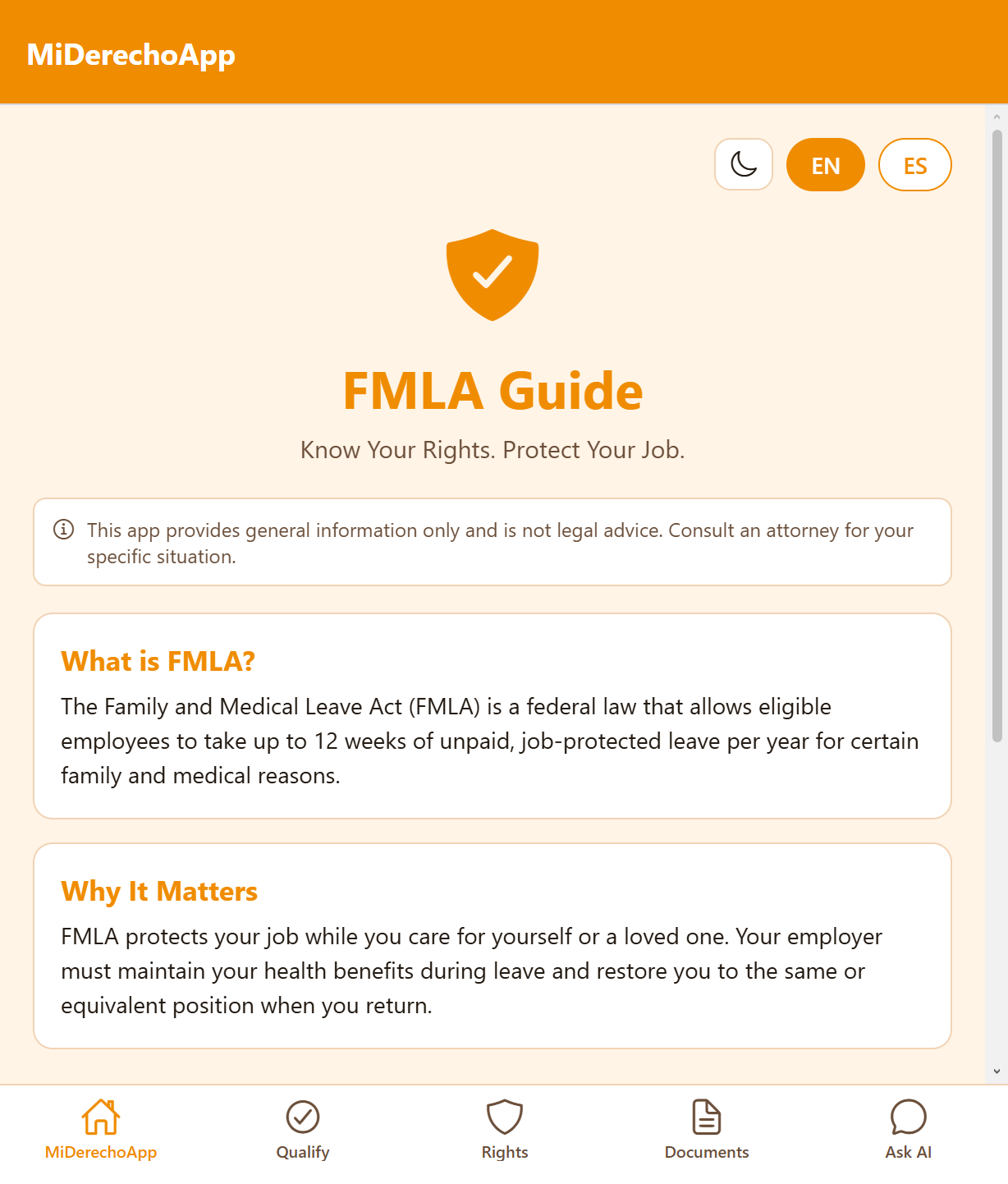 MiDerechoApp

EN ES

FMLA Guide

Know Your Rights. Protect Your Job.

This app provides general information only and is not legal advice. Consult an attorney for your specific situation.

What is FMLA?

The Family and Medical Leave Act (FMLA) is a federal law that allows eligible employees to take up to 12 weeks of unpaid, job-protected leave per year for certain family and medical reasons.

Why It Matters

FMLA protects your job while you care for yourself or a loved one. Your employer must maintain your health benefits during leave and restore you to the same or equivalent position when you return.

MiDerechoApp
Qualify
Rights
Documents
Ask AI