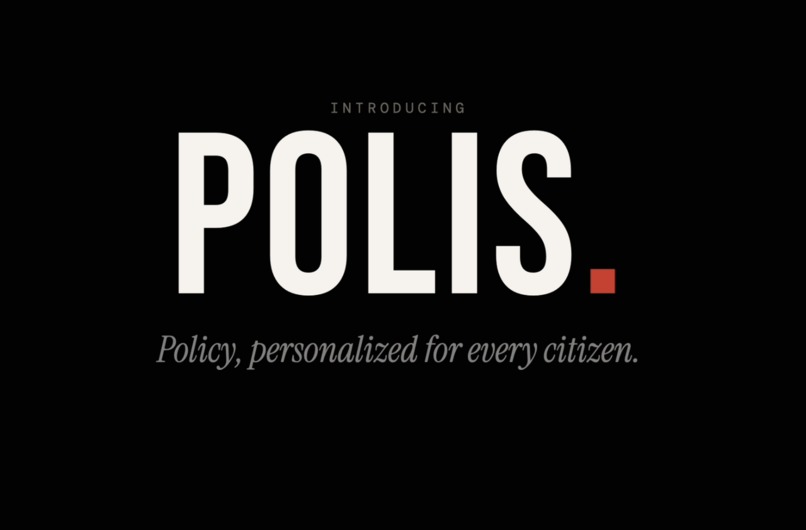 INTRODUCING

POLIS.

Policy, personalized for every citizen.