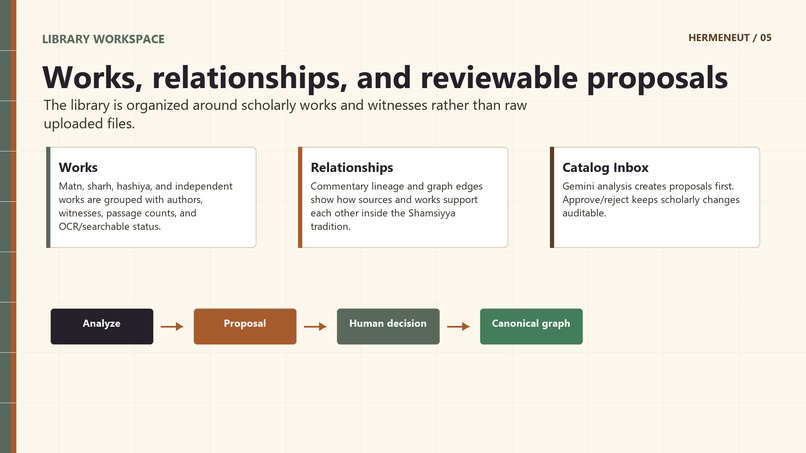 LIBRARY WORKSPACE

HERMENEUT / 05

Works, relationships, and reviewable proposals

The library is organized around scholarly works and witnesses rather than raw uploaded files.

Works

Matn, sharh, hashiya, and independent works are grouped with authors, witnesses, passage counts, and OCR/searchable status.

Relationships

Commentary lineage and graph edges show how sources and works support each other inside the Shamsiyya tradition.

Catalog Inbox

Gemini analysis creates proposals first. Approve/reject keeps scholarly changes auditable.

Analyze → Proposal → Human decision → Canonical graph