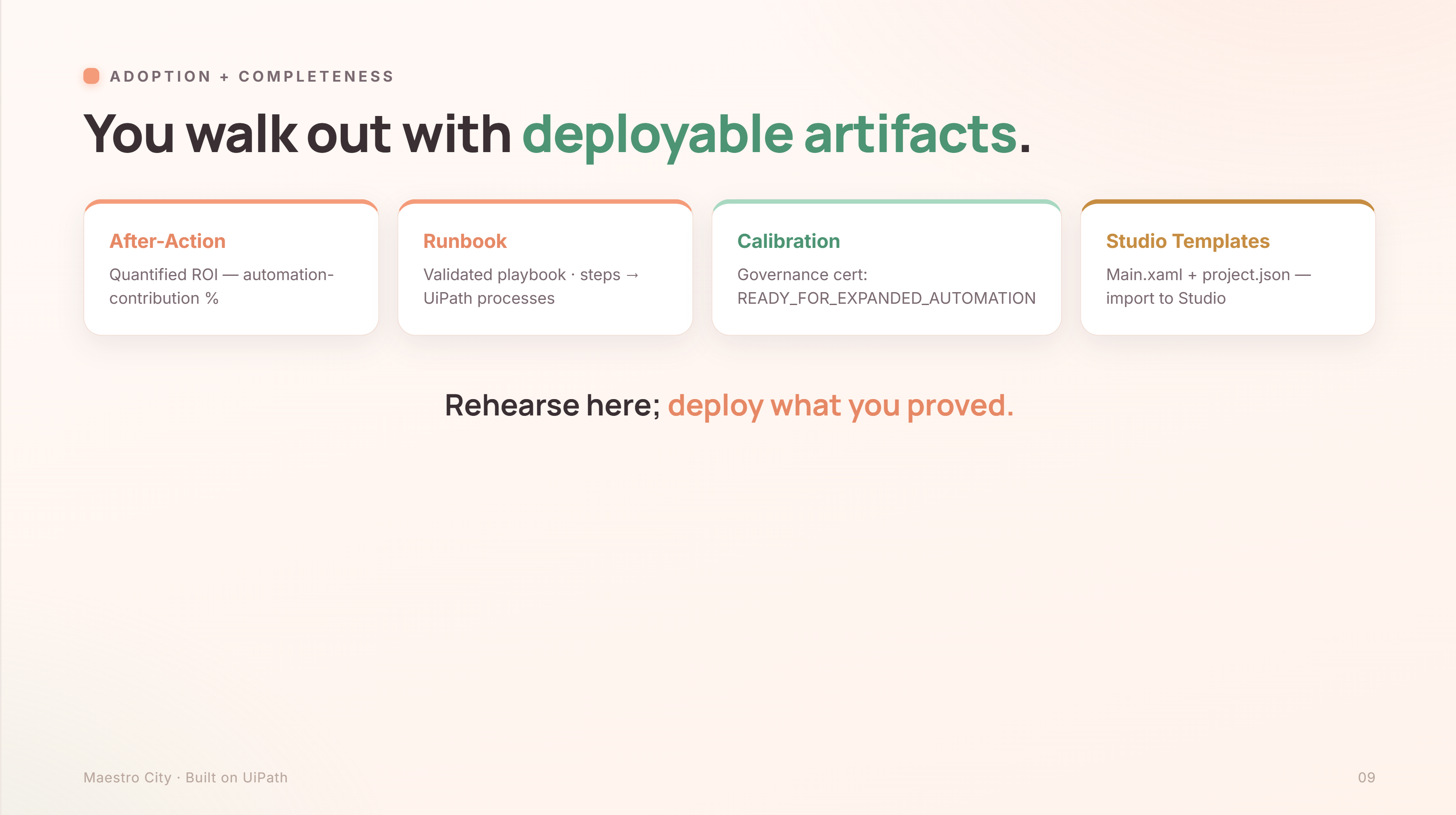 ADOPTION + COMPLETENESS

You walk out with deployable artifacts.

After-Action

Quantified ROI — automation-contribution %

Runbook

Validated playbook · steps → UiPath processes

Calibration

Governance cert: READY_FOR_EXPANDED_AUTOMATION

Studio Templates

Main.xaml + project.json — import to Studio

Rehearse here; deploy what you proved.

Maestro City · Built on UiPath

09