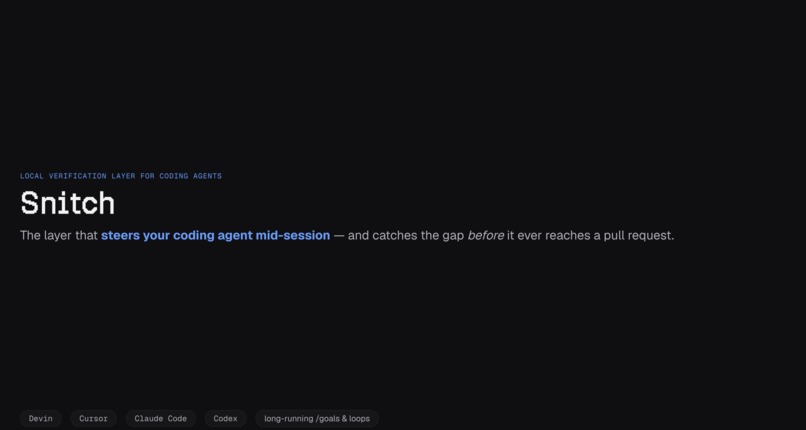 LOCAL VERIFICATION LAYER FOR CODING AGENTS

Snitch

The layer that steers your coding agent mid-session — and catches the gap before it ever reaches a pull request.

Devin Cursor Claude Code Codex long-running /goals & loops