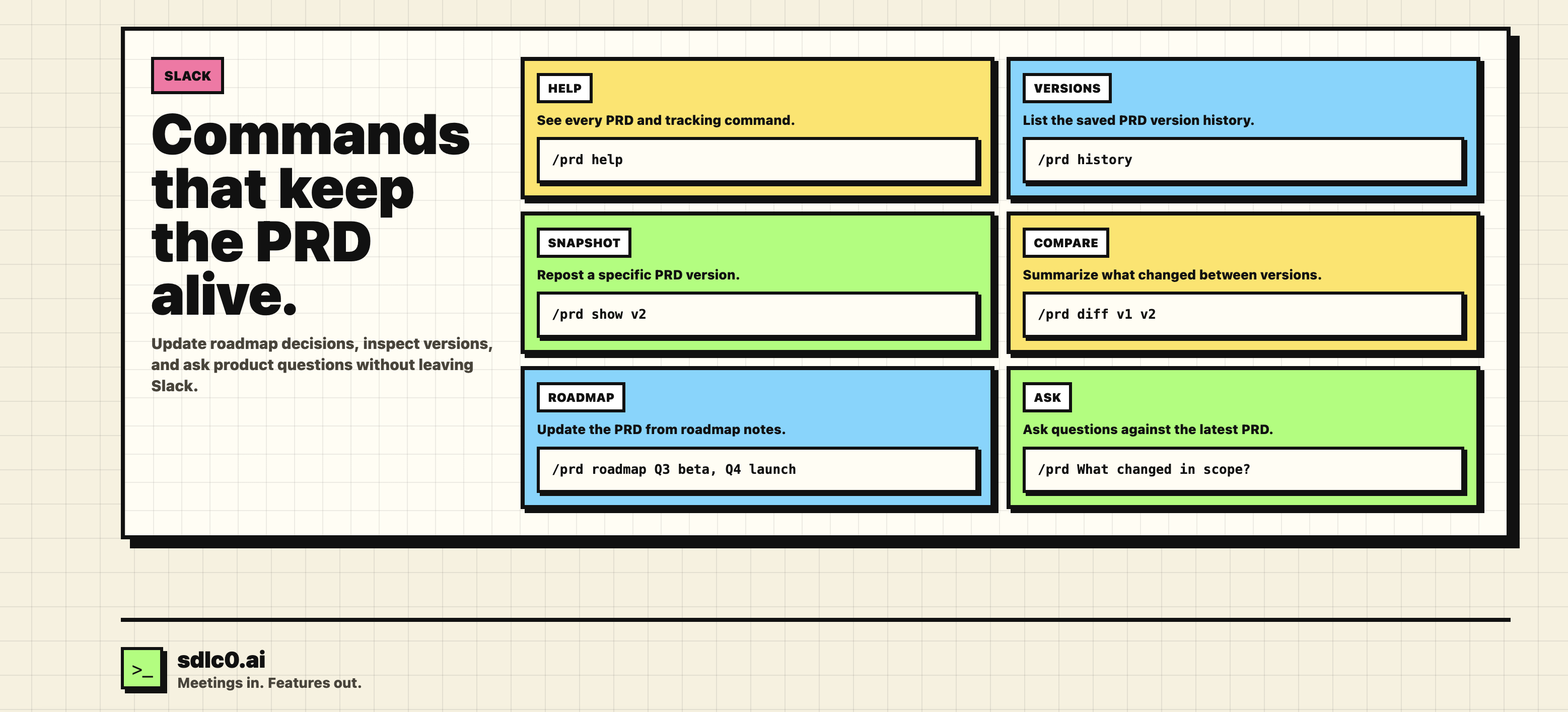 SLACK

Commands that keep the PRD alive.

Update roadmap decisions, inspect versions, and ask product questions without leaving Slack.

HELP

See every PRD and tracking command.

/prd help

VERSIONS

List the saved PRD version history.

/prd history

SNAPSHOT

Repost a specific PRD version.

/prd show v2

COMPARE

Summarize what changed between versions.

/prd diff v1 v2

ROADMAP

Update the PRD from roadmap notes.

/prd roadmap Q3 beta, Q4 launch

ASK

Ask questions against the latest PRD.

/prd What changed in scope?

>_

sdlc0.ai

Meetings in. Features out.