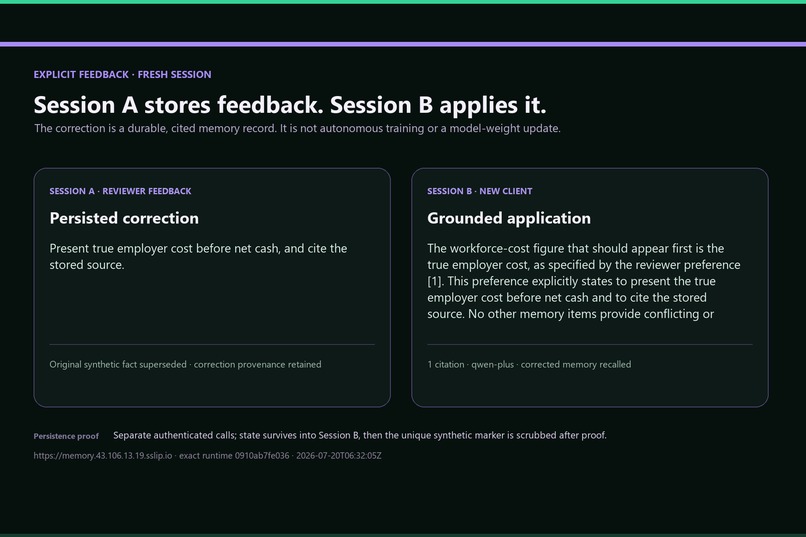 EXPLICIT FEEDBACK · FRESH SESSION

Session A stores feedback. Session B applies it.

The correction is a durable, cited memory record. It is not autonomous training or a model-weight update.

SESSION A · REVIEWER FEEDBACK

Persisted correction

Present true employer cost before net cash, and cite the stored source.

Original synthetic fact superseded · correction provenance retained

SESSION B · NEW CLIENT

Grounded application

The workforce-cost figure that should appear first is the true employer cost, as specified by the reviewer preference [1]. This preference explicitly states to present the true employer cost before net cash and to cite the stored source. No other memory items provide conflicting or

1 citation · qwen-plus · corrected memory recalled

Persistence proof Separate authenticated calls; state survives into Session B, then the unique synthetic marker is scrubbed after proof.

https://memory.43.106.13.19.sslip.io · exact runtime 0910ab7fe036 · 2026-07-20T06:32:05Z