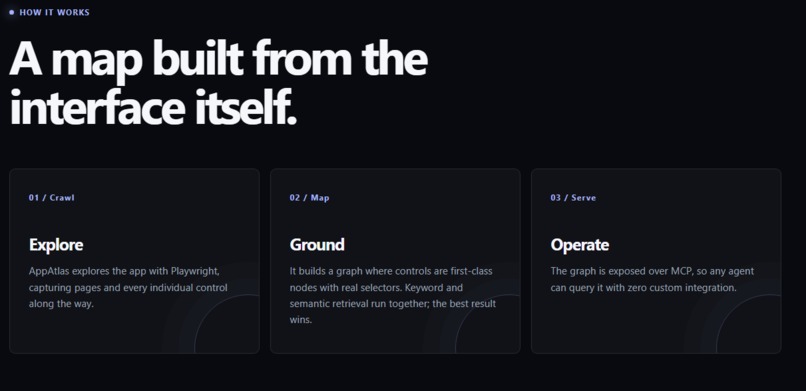 HOW IT WORKS

A map built from the interface itself.

01 / Crawl

Explore

AppAtlas explores the app with Playwright, capturing pages and every individual control along the way.

02 / Map

Ground

It builds a graph where controls are first-class nodes with real selectors. Keyword and semantic retrieval run together; the best result wins.

03 / Serve

Operate

The graph is exposed over MCP, so any agent can query it with zero custom integration.