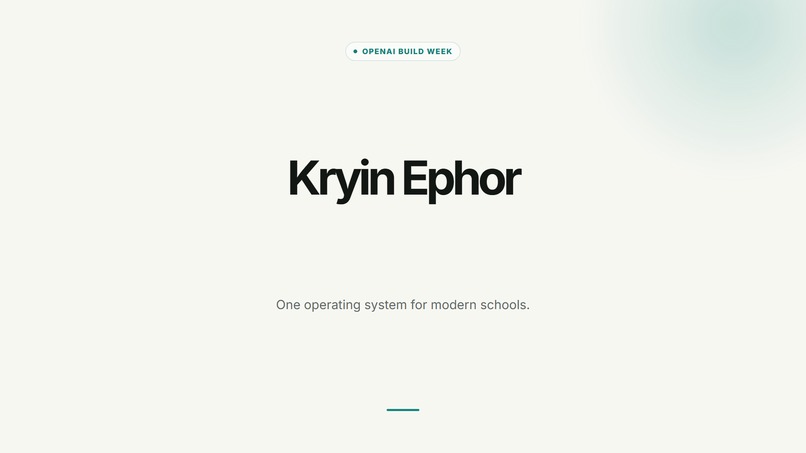 OPENAI BUILD WEEK

Kryin Ephor

One operating system for modern schools.