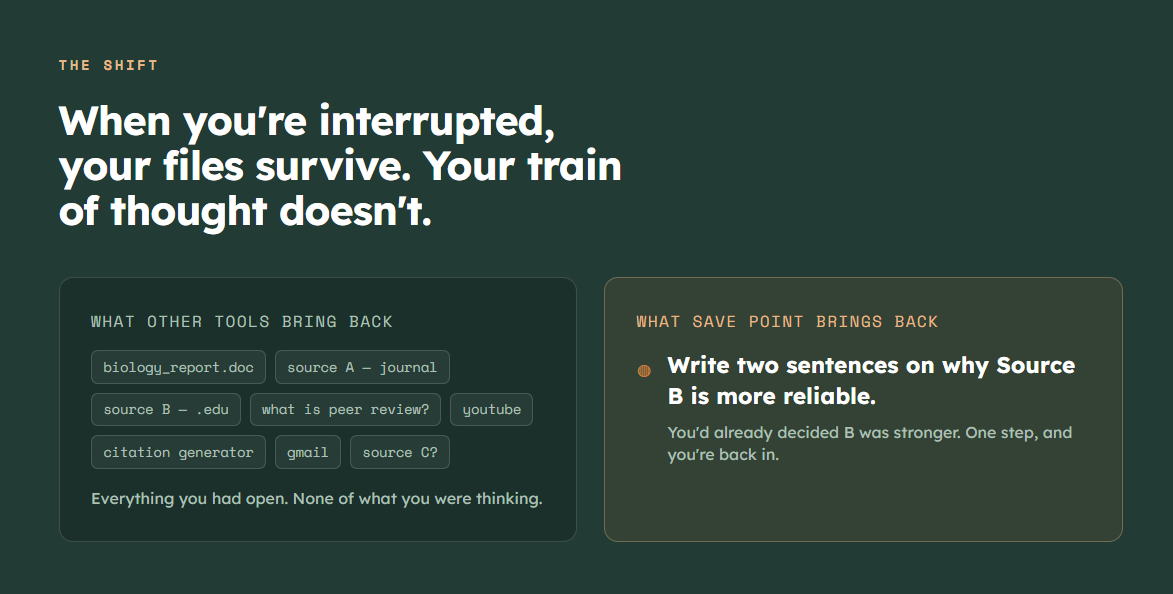 THE SHIFT

When you're interrupted, your files survive. Your train of thought doesn't.

WHAT OTHER TOOLS BRING BACK

biology_report.doc
source A — journal
source B — .edu
what is peer review?
youtube
citation generator
gmail
source C?

Everything you had open. None of what you were thinking.

WHAT SAVE POINT BRINGS BACK

Write two sentences on why Source B is more reliable.

You'd already decided B was stronger. One step, and you're back in.