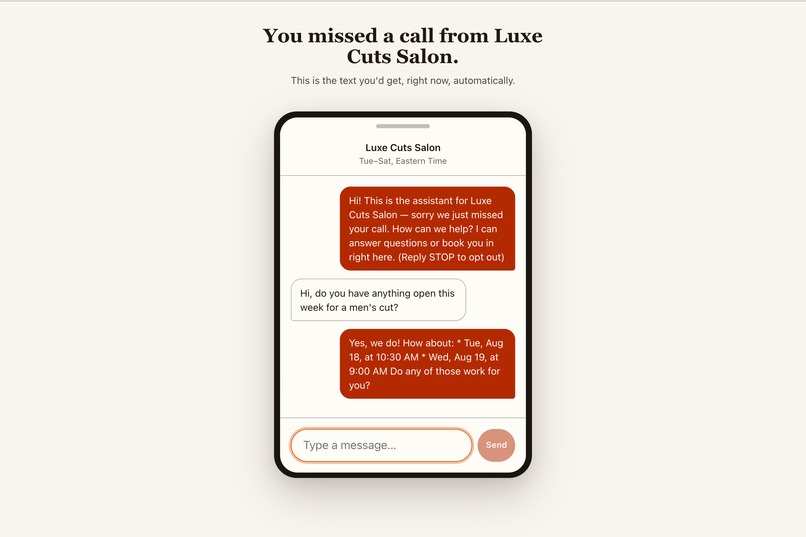 You missed a call from Luxe Cuts Salon.

This is the text you'd get, right now, automatically.

Luxe Cuts Salon
Tue–Sat, Eastern Time

Hi! This is the assistant for Luxe Cuts Salon — sorry we just missed your call. How can we help? I can answer questions or book you in right here. (Reply STOP to opt out)

Hi, do you have anything open this week for a men's cut?

Yes, we do! How about: * Tue, Aug 18, at 10:30 AM * Wed, Aug 19, at 9:00 AM Do any of those work for you?

Type a message...

Send