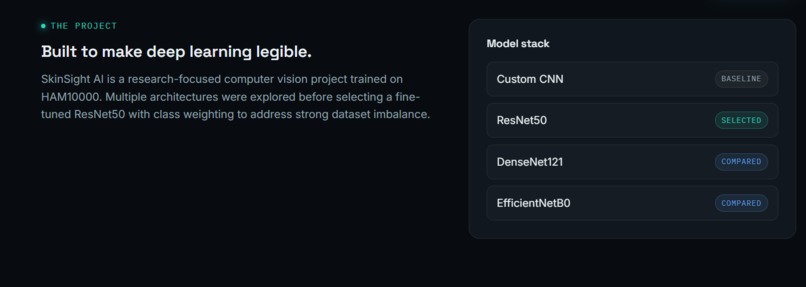 THE PROJECT

Built to make deep learning legible.

SkinSight AI is a research-focused computer vision project trained on HAM10000. Multiple architectures were explored before selecting a fine-tuned ResNet50 with class weighting to address strong dataset imbalance.

Model stack

Custom CNN BASELINE

ResNet50 SELECTED

DenseNet121 COMPARED

EfficientNetB0 COMPARED