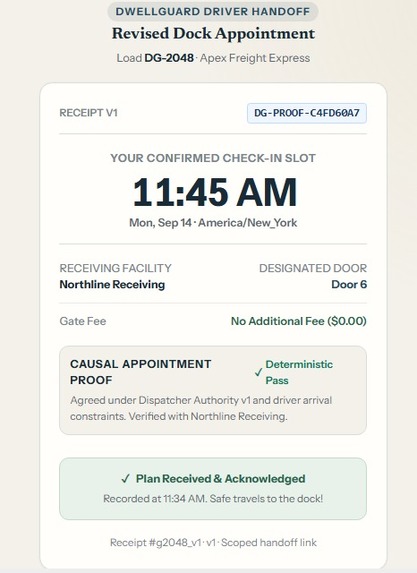 DWELLGUARD DRIVER HANDOFF

Revised Dock Appointment

Load DG-2048 · Apex Freight Express

RECEIPT V1

DG-PROOF-C4FD60A7

YOUR CONFIRMED CHECK-IN SLOT

11:45 AM

Mon, Sep 14 · America/New_York

RECEIVING FACILITY
Northline Receiving

DESIGNATED DOOR
Door 6

Gate Fee

No Additional Fee ($0.00)

CAUSAL APPOINTMENT PROOF

✓ Deterministic Pass

Agreed under Dispatcher Authority v1 and driver arrival constraints. Verified with Northline Receiving.

✓ Plan Received & Acknowledged

Recorded at 11:34 AM. Safe travels to the dock!

Receipt #g2048_v1 · v1 · Scoped handoff link