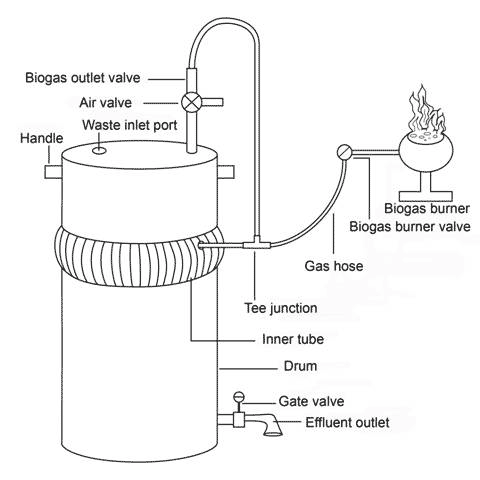 Biogas outlet valve
Air valve
Waste inlet port
Handle
Biogas burner
Biogas burner valve
Gas hose
Tee junction
Inner tube
Drum
Gate valve
Effluent outlet