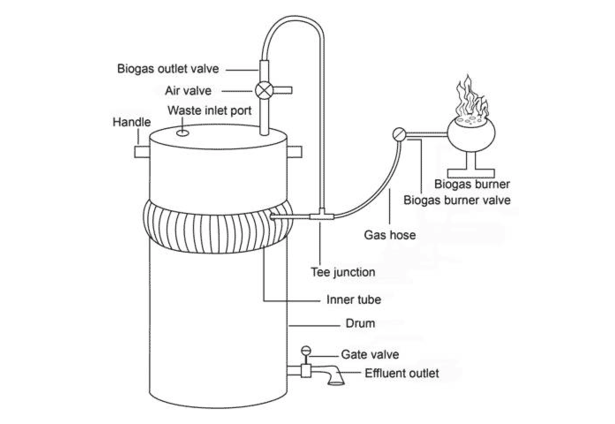 Biogas outlet valve
Air valve
Waste inlet port
Handle
Biogas burner
Biogas burner valve
Gas hose
Tee junction
Inner tube
Drum
Gate valve
Effluent outlet