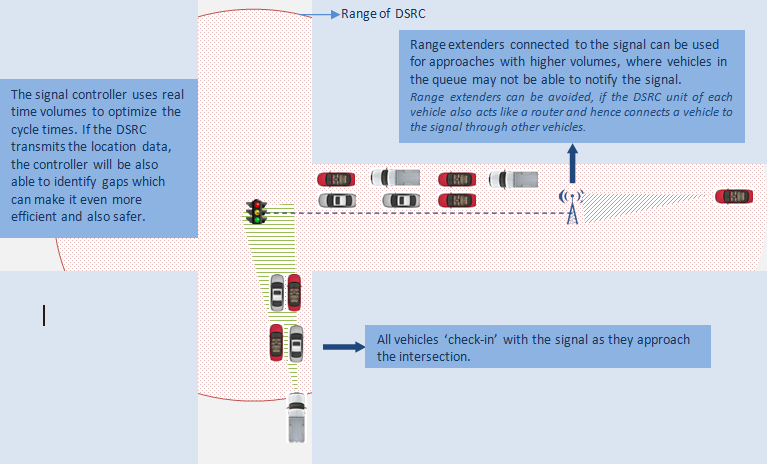 Range of DSRC

Range extenders connected to the signal can be used for approaches with higher volumes, where vehicles in the queue may not be able to notify the signal.

Range extenders can be avoided, if the DSRC unit of each vehicle also acts like a router and hence connects a vehicle to the signal through other vehicles.

The signal controller uses real time volumes to optimize the cycle times. If the DSRC transmits the location data, the controller will be also able to identify gaps which can make it even more efficient and also safer.

All vehicles 'check-in' with the signal as they approach the intersection.